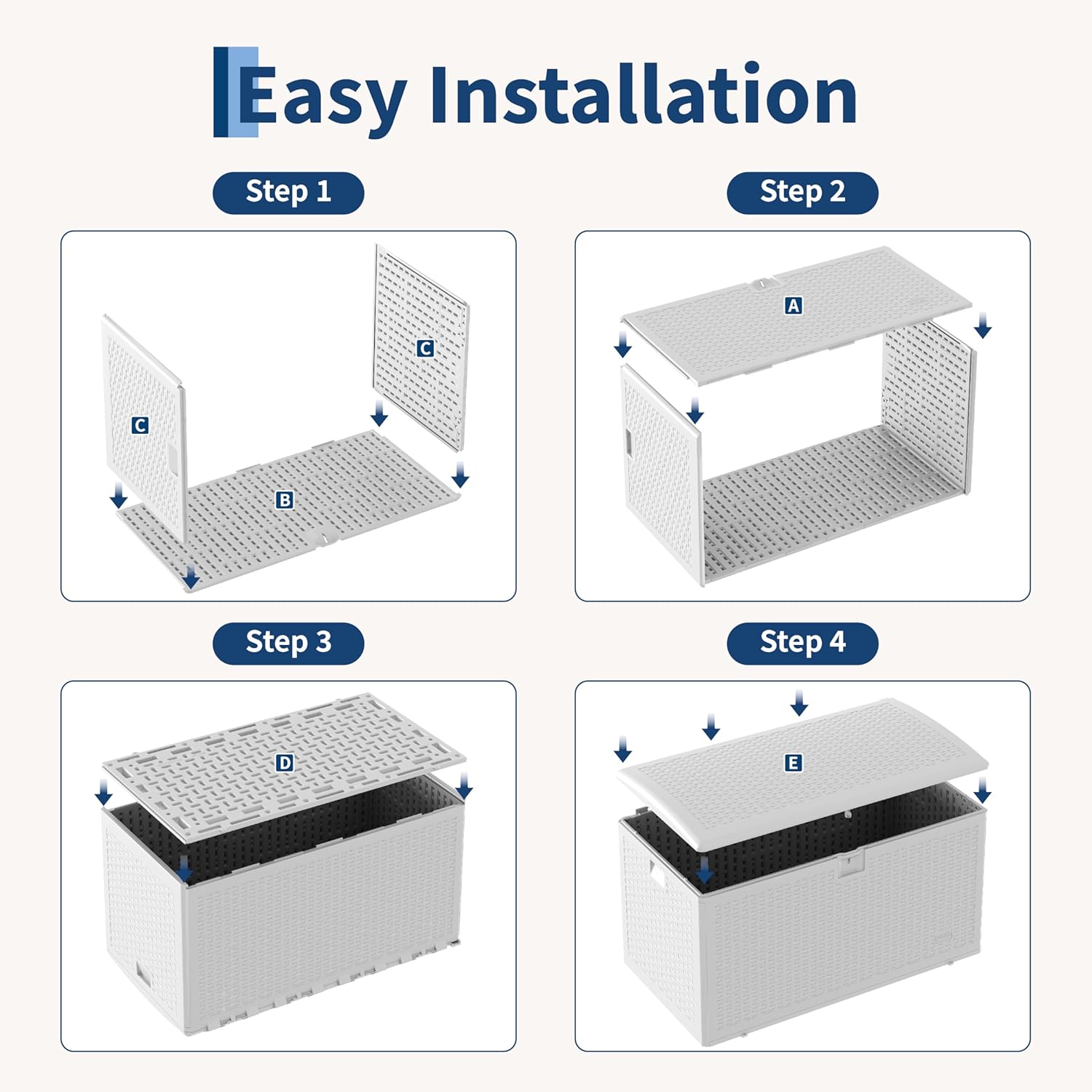 Easy Installation

Step 1

C

C

B

Step 2

A

Step 3

D

Step 4

E