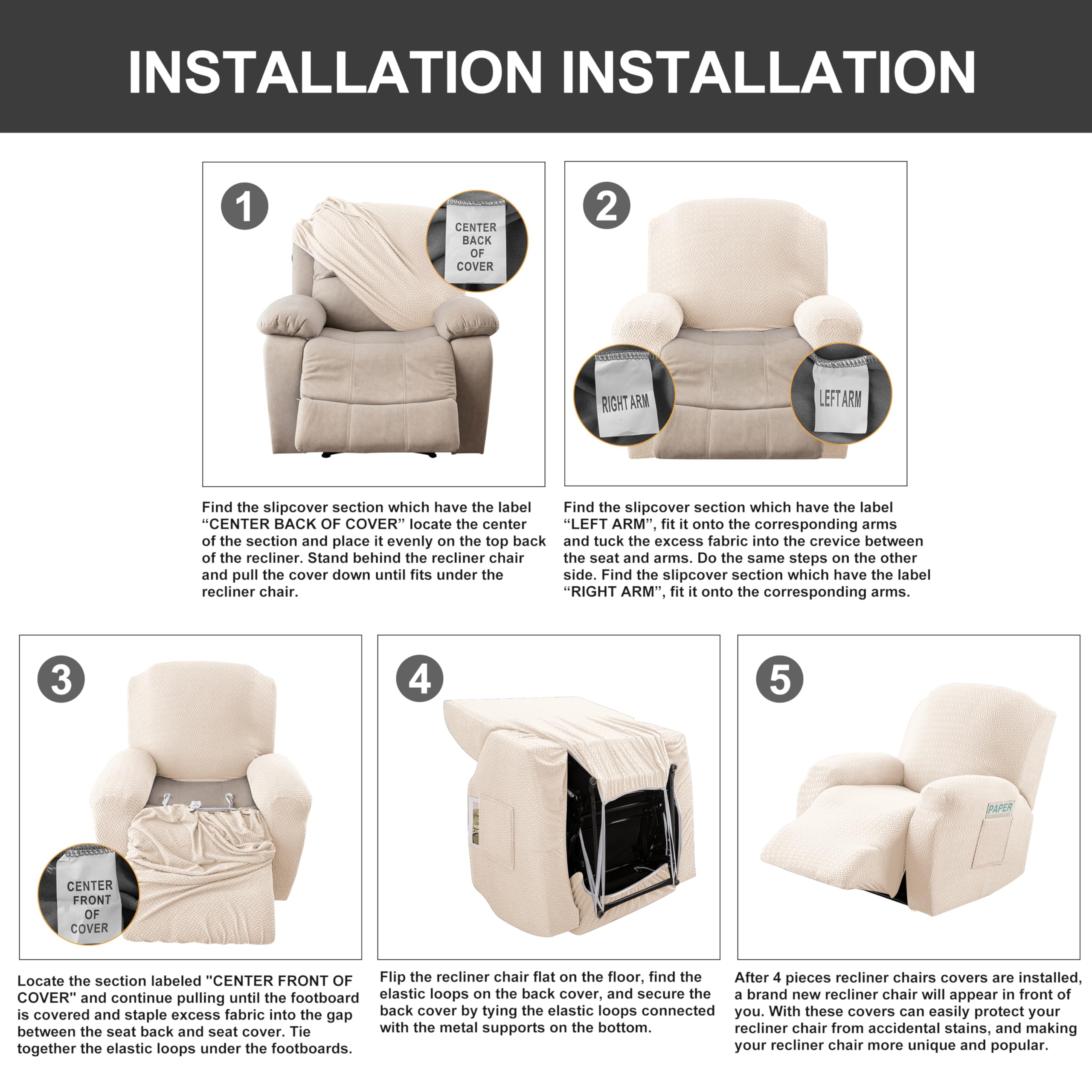 INSTALLATION INSTALLATION

1

CENTER BACK OF COVER

Find the slipcover section which have the label “CENTER BACK OF COVER” locate the center of the section and place it evenly on the top back of the recliner. Stand behind the recliner chair and pull the cover down until fits under the recliner chair.

2

RIGHT ARM

LEFT ARM

Find the slipcover section which have the label “LEFT ARM”, fit it onto the corresponding arms and tuck the excess fabric into the crevice between the seat and arms. Do the same steps on the other side. Find the slipcover section which have the label “RIGHT ARM”, fit it onto the corresponding arms.

3

CENTER FRONT OF COVER

Locate the section labeled "CENTER FRONT OF COVER" and continue pulling until the footboard is covered and staple excess fabric into the gap between the seat back and seat cover. Tie together the elastic loops under the footboards.

4

Flip the recliner chair flat on the floor, find the elastic loops on the back cover, and secure the back cover by tying the elastic loops connected with the metal supports on the bottom.

5

PAPER

After 4 pieces recliner chairs covers are installed, a brand new recliner chair will appear in front of you. With these covers can easily protect your recliner chair from accidental stains, and making your recliner chair more unique and popular.