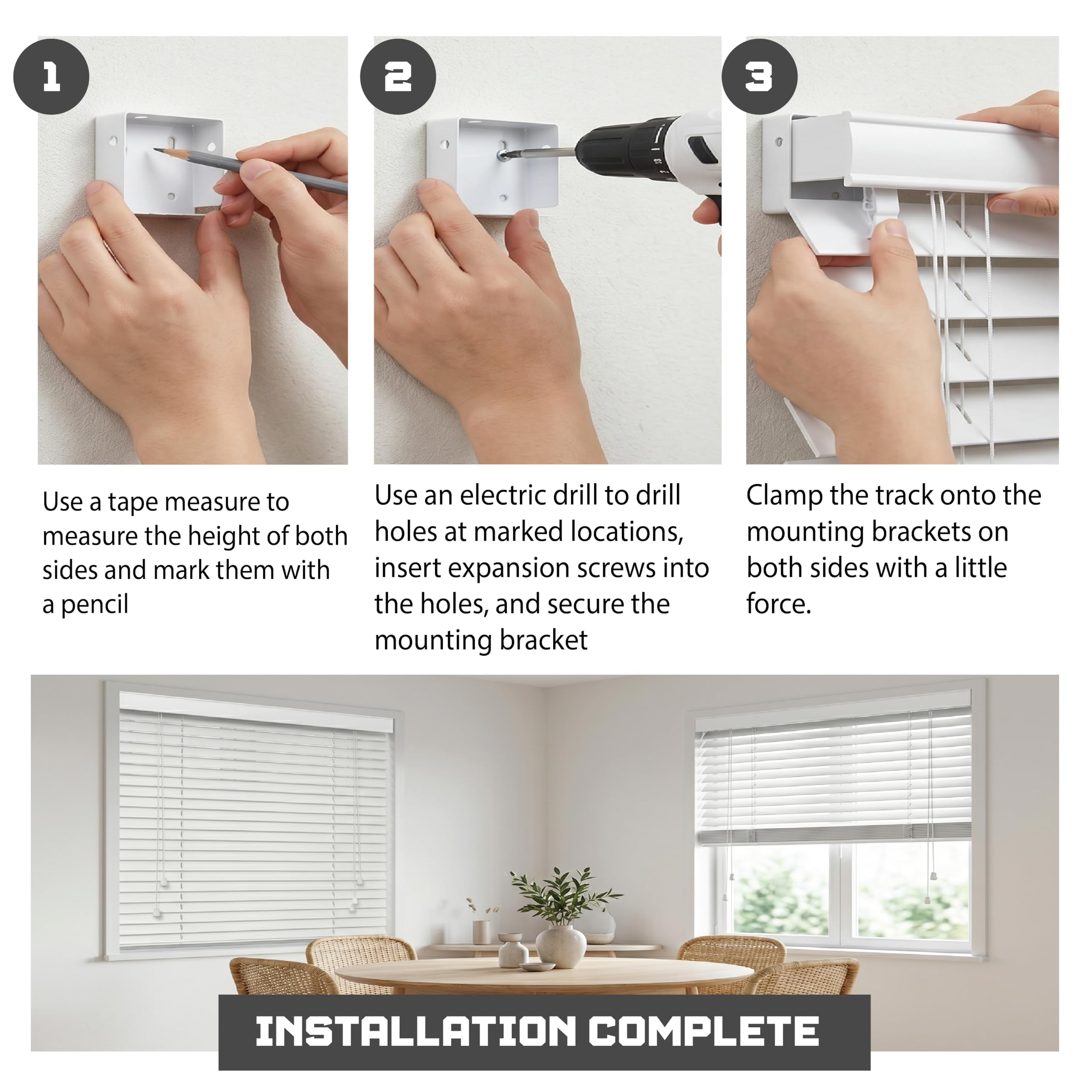 1

Use a tape measure to measure the height of both sides and mark them with a pencil

2

Use an electric drill to drill holes at marked locations, insert expansion screws into the holes, and secure the mounting bracket

3

Clamp the track onto the mounting brackets on both sides with a little force.

INSTALLATION COMPLETE