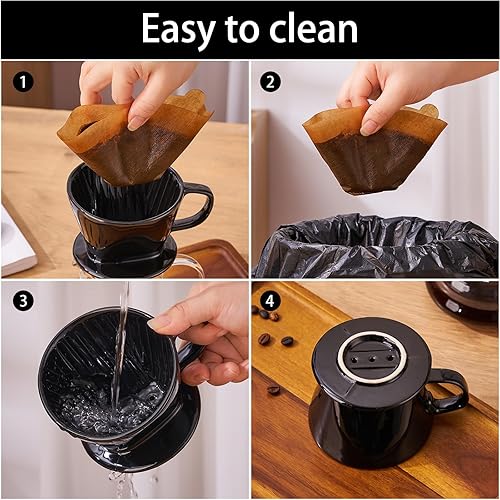 Easy to clean

1

2

3

4