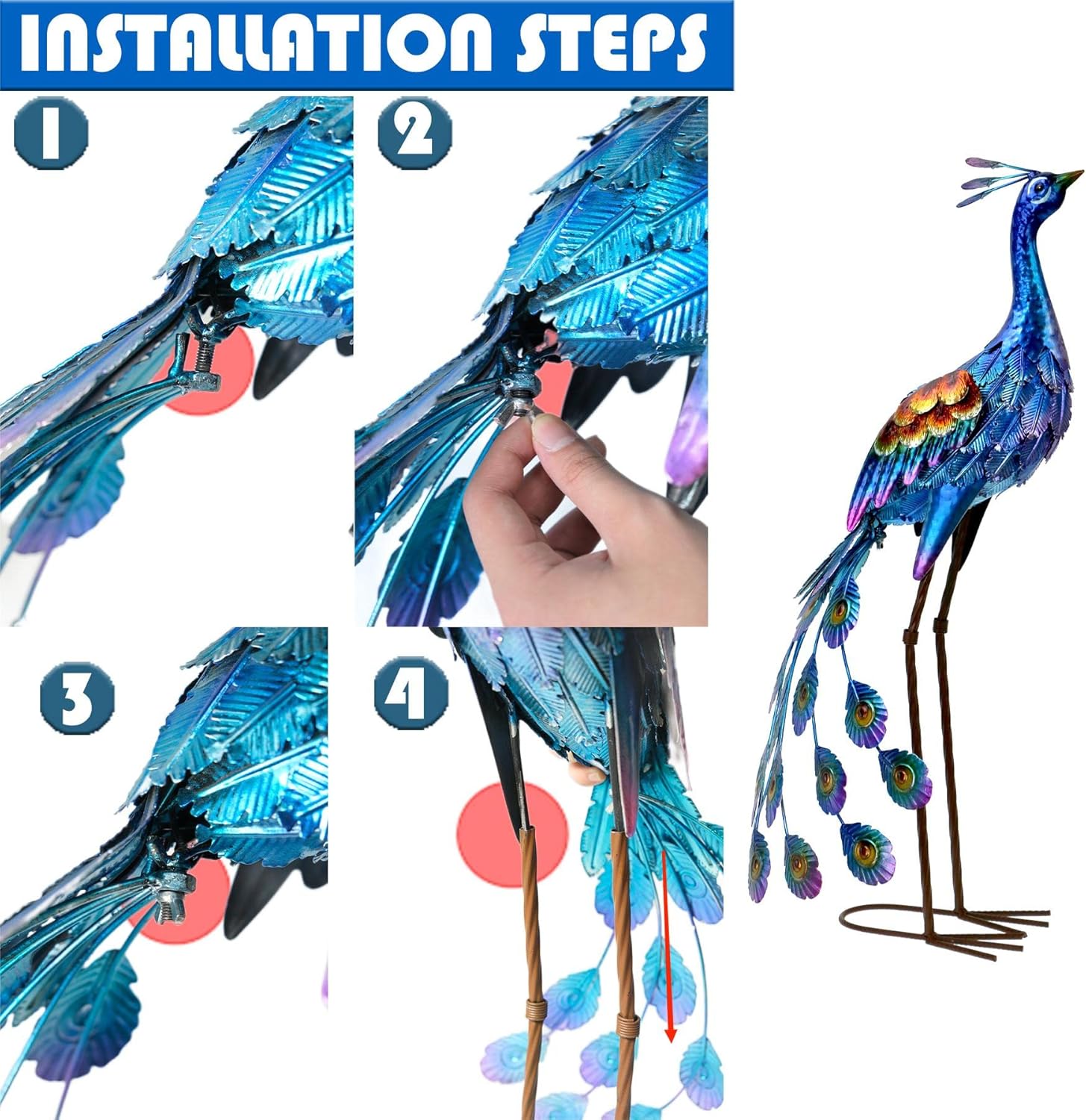 INSTALLATION STEPS

1

2

3

4