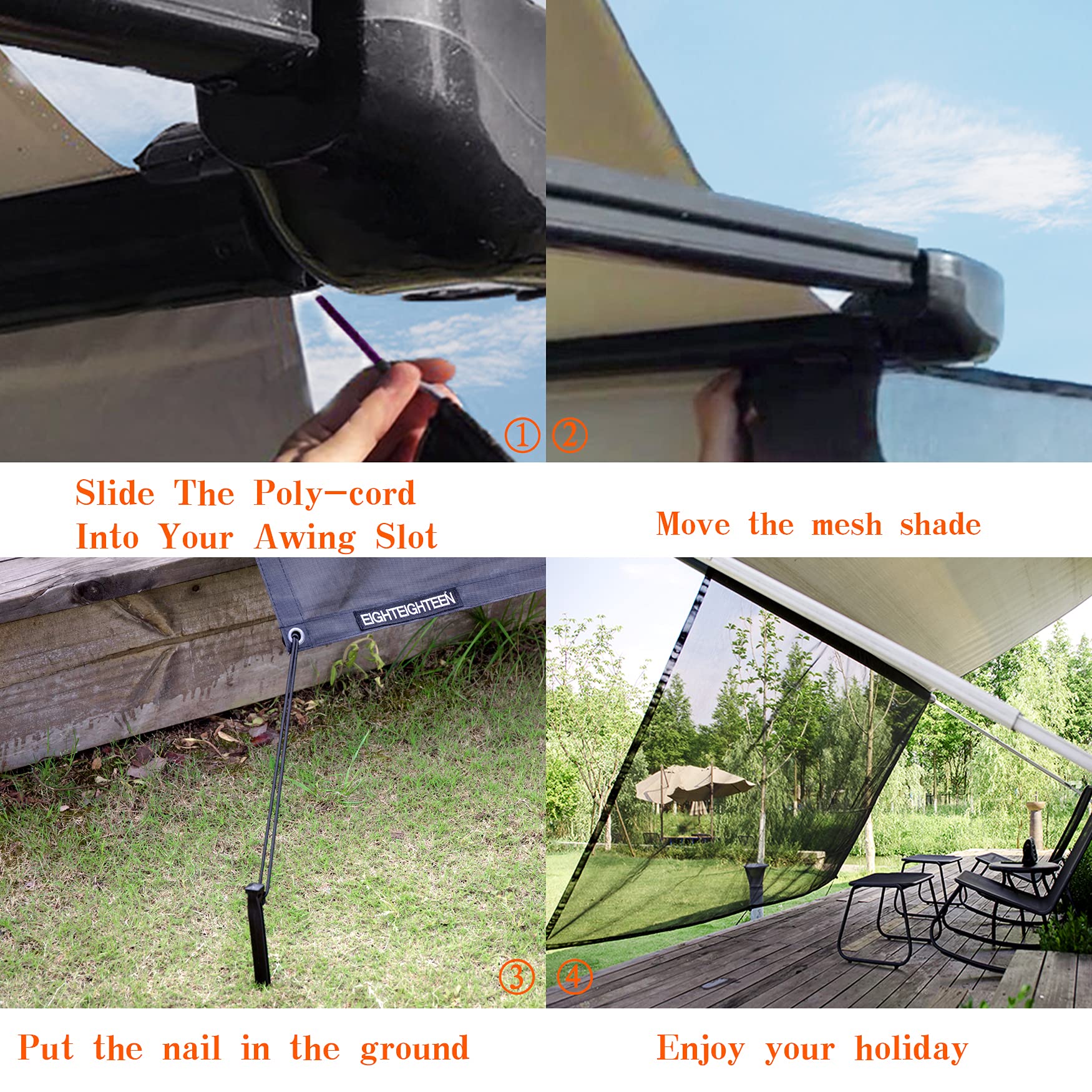 ①

②

Slide The Poly-cord Into Your Awing Slot

Move the mesh shade

EIGHTEIGHTEEN

③

④

Put the nail in the ground

Enjoy your holiday