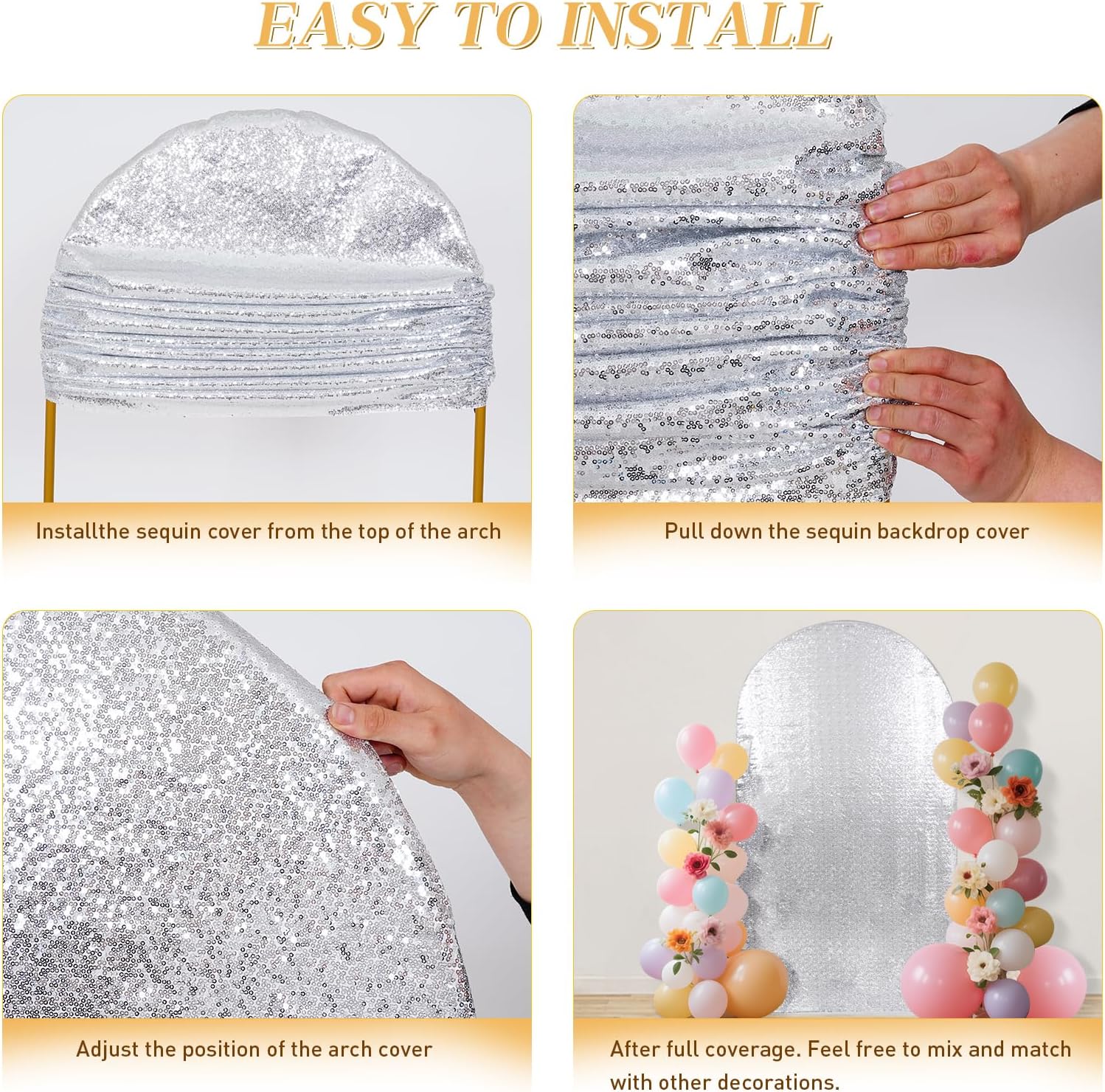 EASY TO INSTALL

Installthe sequin cover from the top of the arch

Pull down the sequin backdrop cover

Adjust the position of the arch cover

After full coverage. Feel free to mix and match with other decorations.