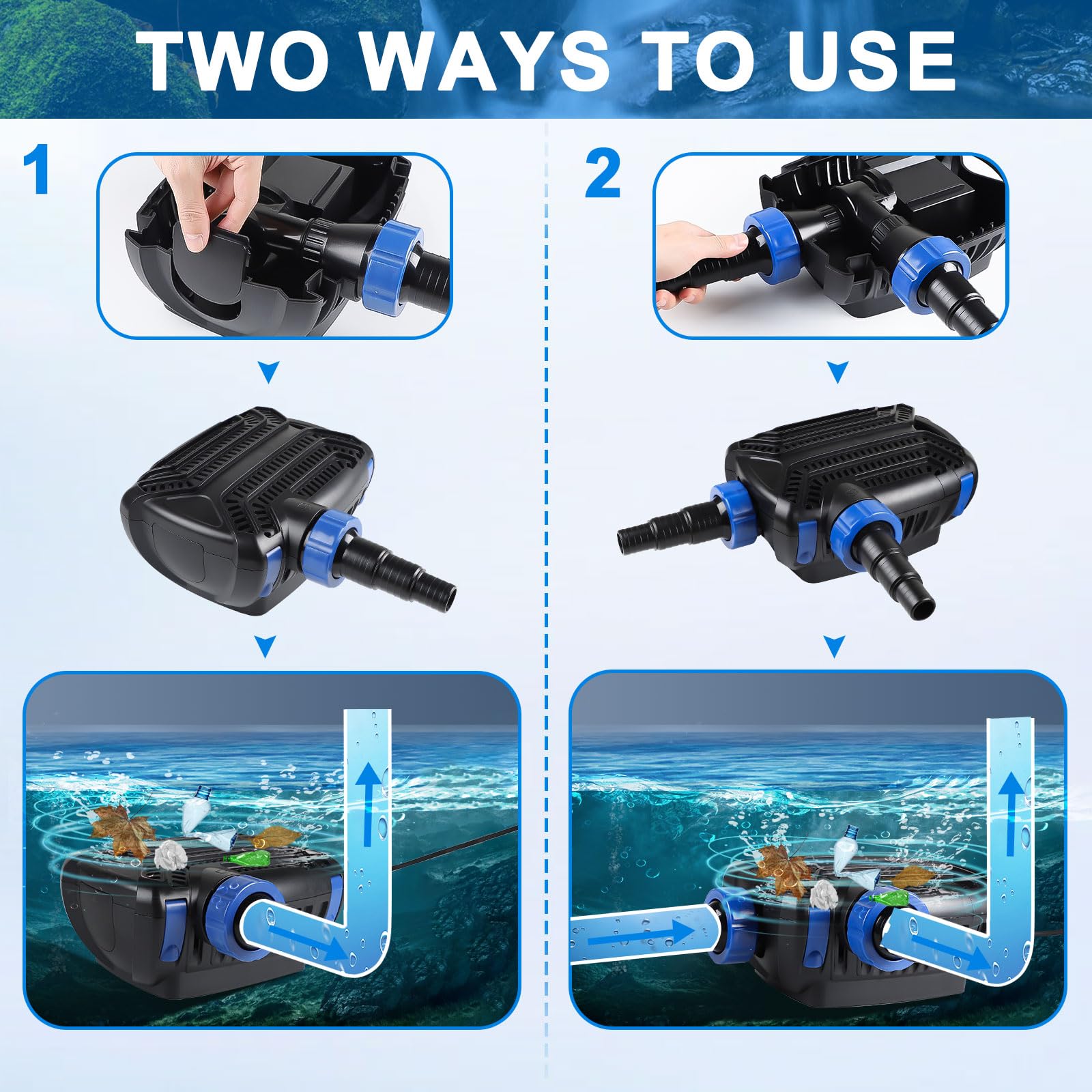 TWO WAYS TO USE

1

2