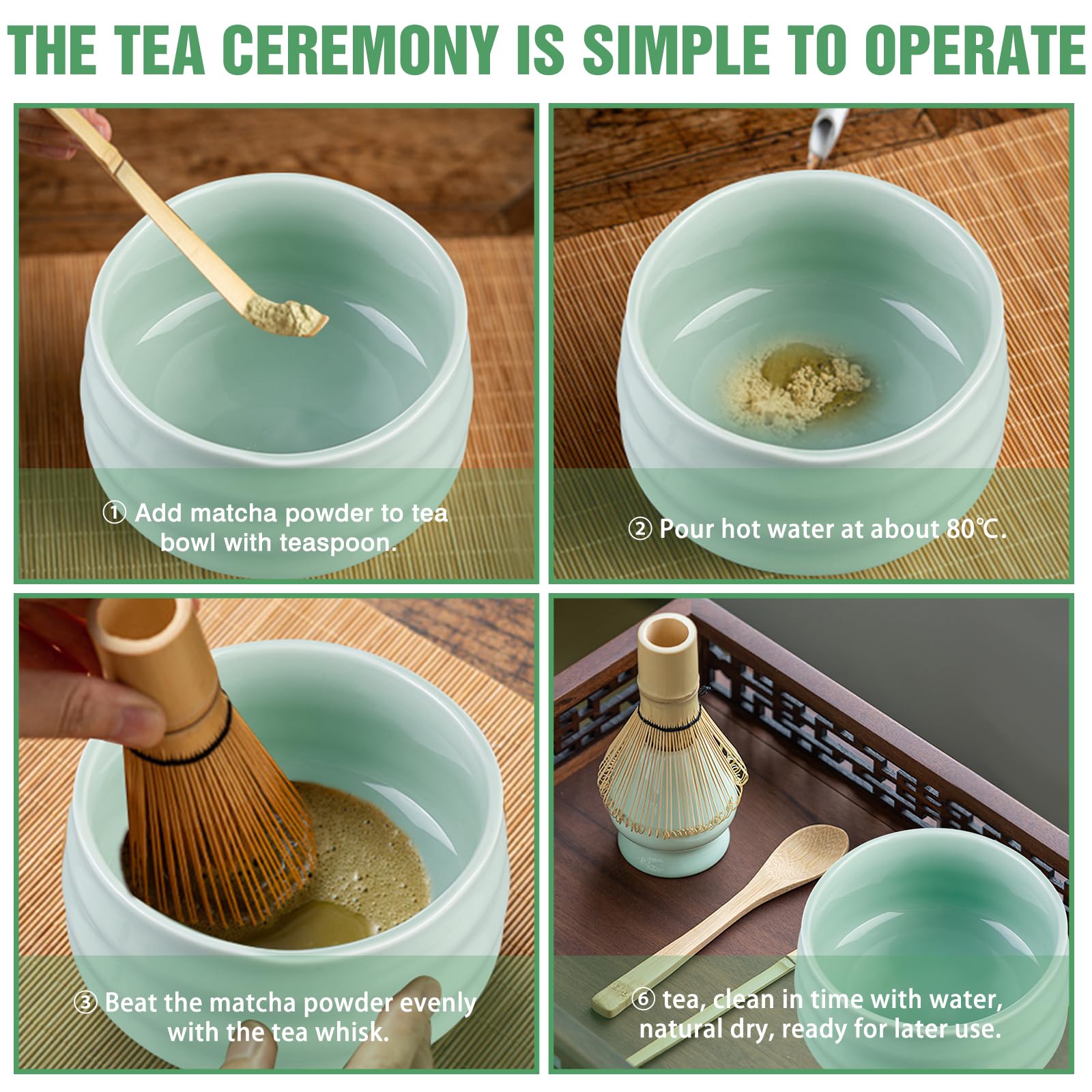 THE TEA CEREMONY IS SIMPLE TO OPERATE

① Add matcha powder to tea bowl with teaspoon.

② Pour hot water at about 80℃.

③ Beat the matcha powder evenly with the tea whisk.

⑥ tea, clean in time with water, natural dry, ready for later use.