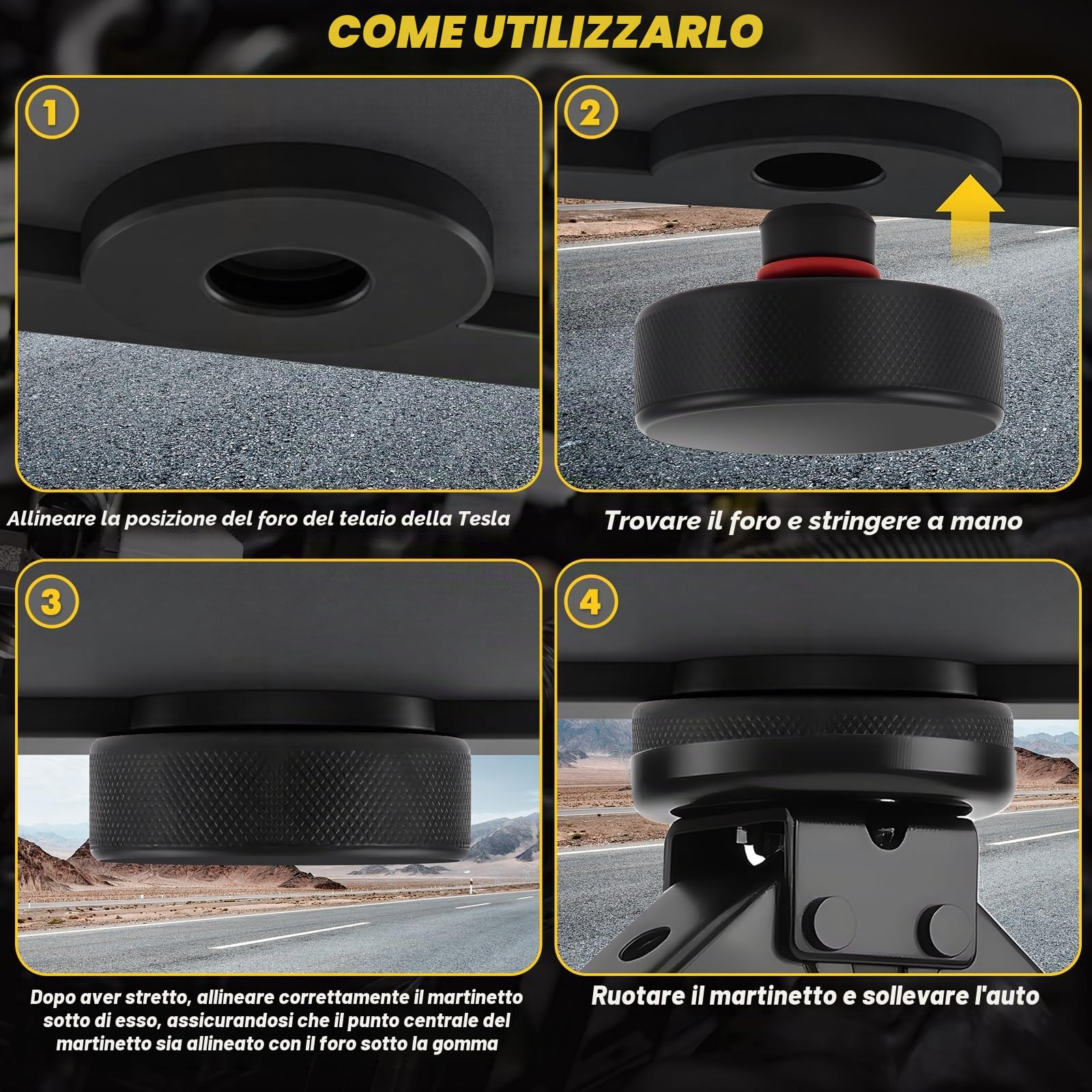 COME UTILIZZARLO

1

Allineare la posizione del foro del telaio della Tesla

2

Trovare il foro e stringere a mano

3

Dopo aver stretto, allineare correttamente il martinetto sotto di esso, assicurandosi che il punto centrale del martinetto sia allineato con il foro sotto la gomma

4

Ruotare il martinetto e sollevare l'auto