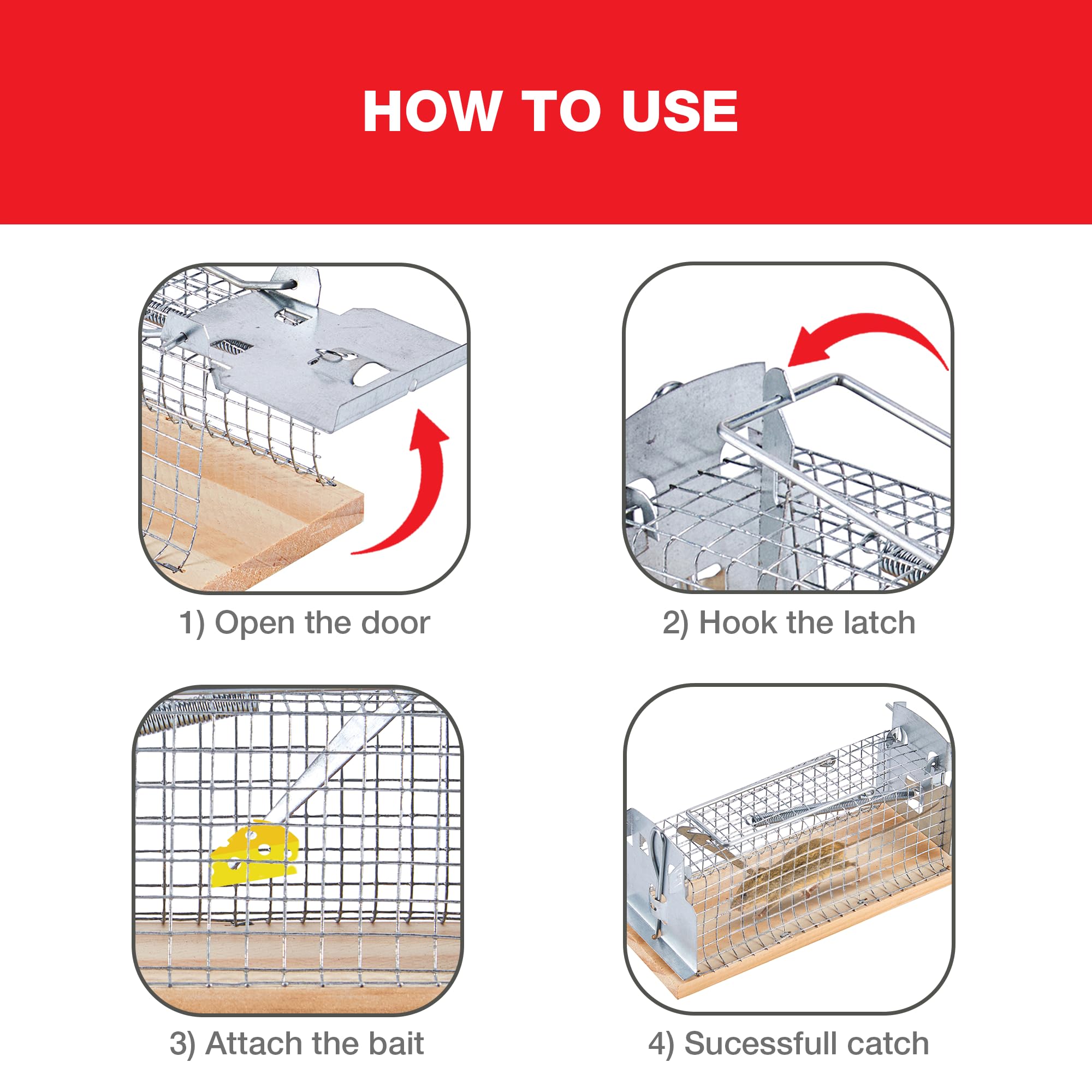 HOW TO USE

1) Open the door

2) Hook the latch

3) Attach the bait

4) Sucessfull catch