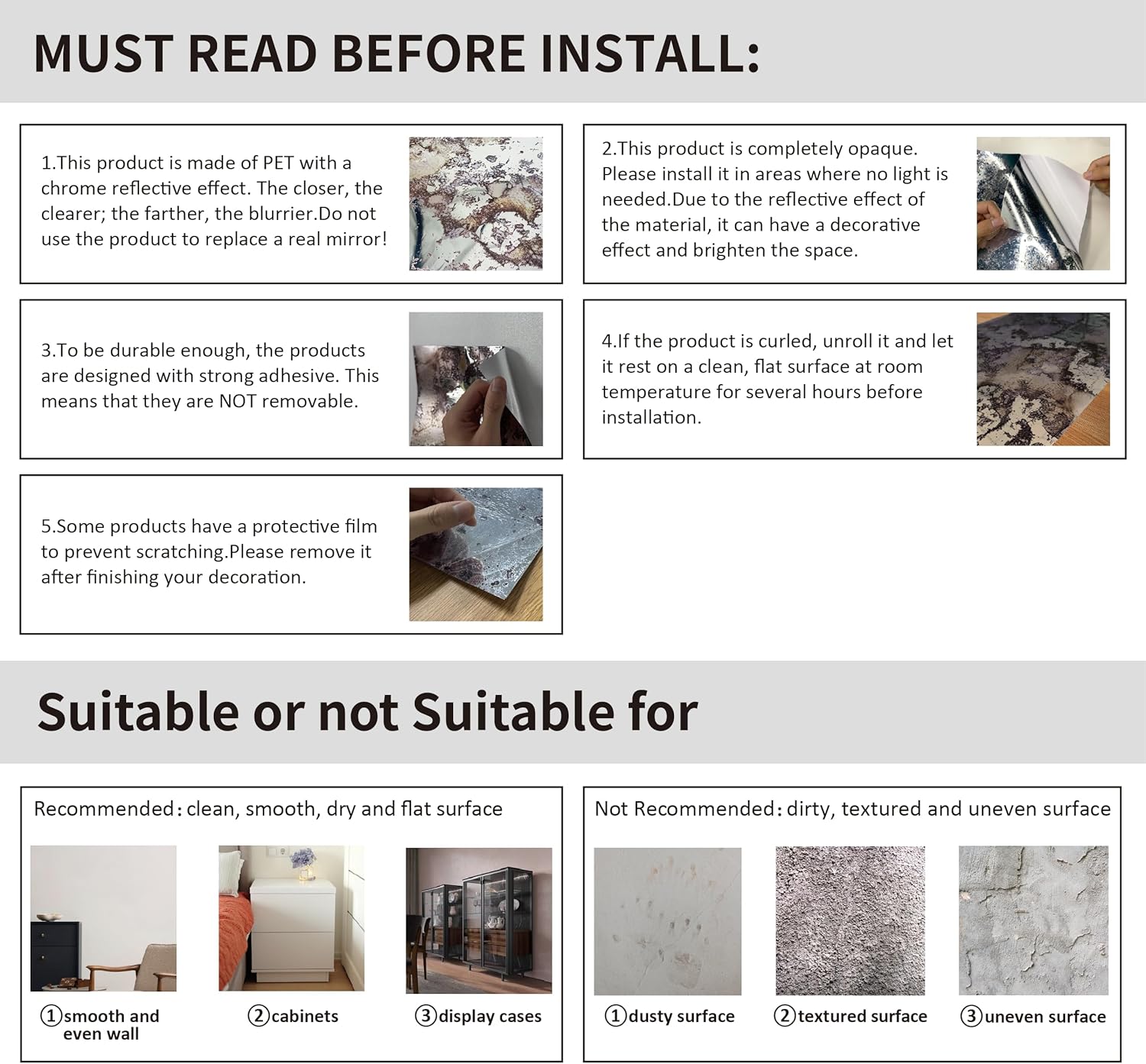 MUST READ BEFORE INSTALL:

1.This product is made of PET with a chrome reflective effect. The closer, the clearer; the farther, the blurrier.Do not use the product to replace a real mirror!

2.This product is completely opaque. Please install it in areas where no light is needed.Due to the reflective effect of the material, it can have a decorative effect and brighten the space.

3.To be durable enough, the products are designed with strong adhesive. This means that they are NOT removable.

4.If the product is curled, unroll it and let it rest on a clean, flat surface at room temperature for several hours before installation.

5.Some products have a protective film to prevent scratching.Please remove it after finishing your decoration.

Suitable or not Suitable for

Recommended: clean, smooth, dry and flat surface

①smooth and even wall

②cabinets

③display cases

Not Recommended: dirty, textured and uneven surface

①dusty surface

②textured surface

③uneven surface