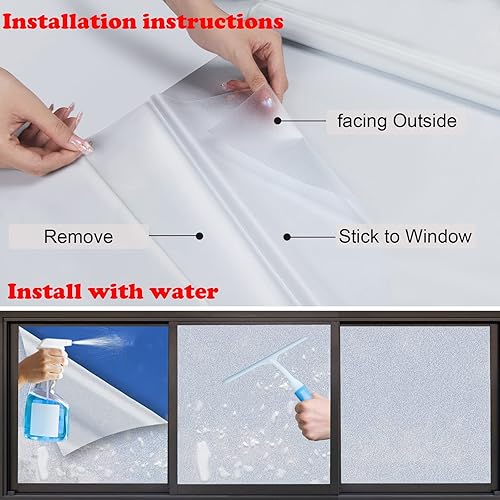 Installation instructions

facing Outside

Remove

Stick to Window

Install with water