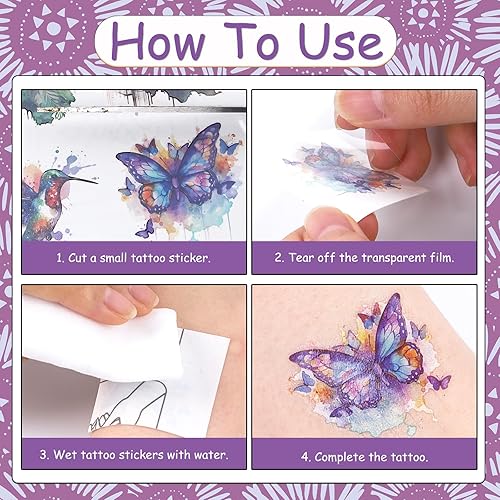 How To Use

1. Cut a small tattoo sticker.

2. Tear off the transparent film.

3. Wet tattoo stickers with water.

4. Complete the tattoo.