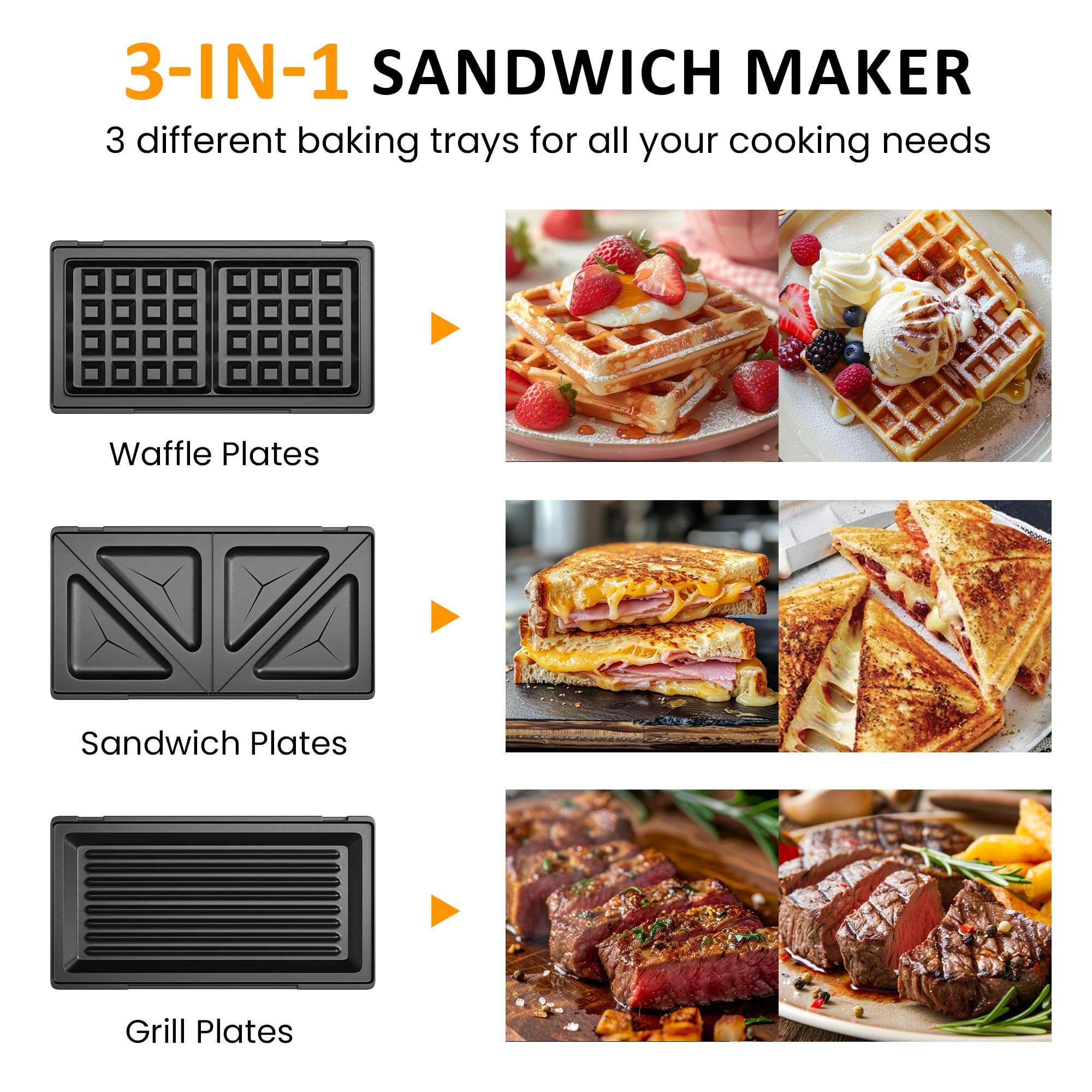 3-IN-1 SANDWICH MAKER

3 different baking trays for all your cooking needs

Waffle Plates

Sandwich Plates

Grill Plates