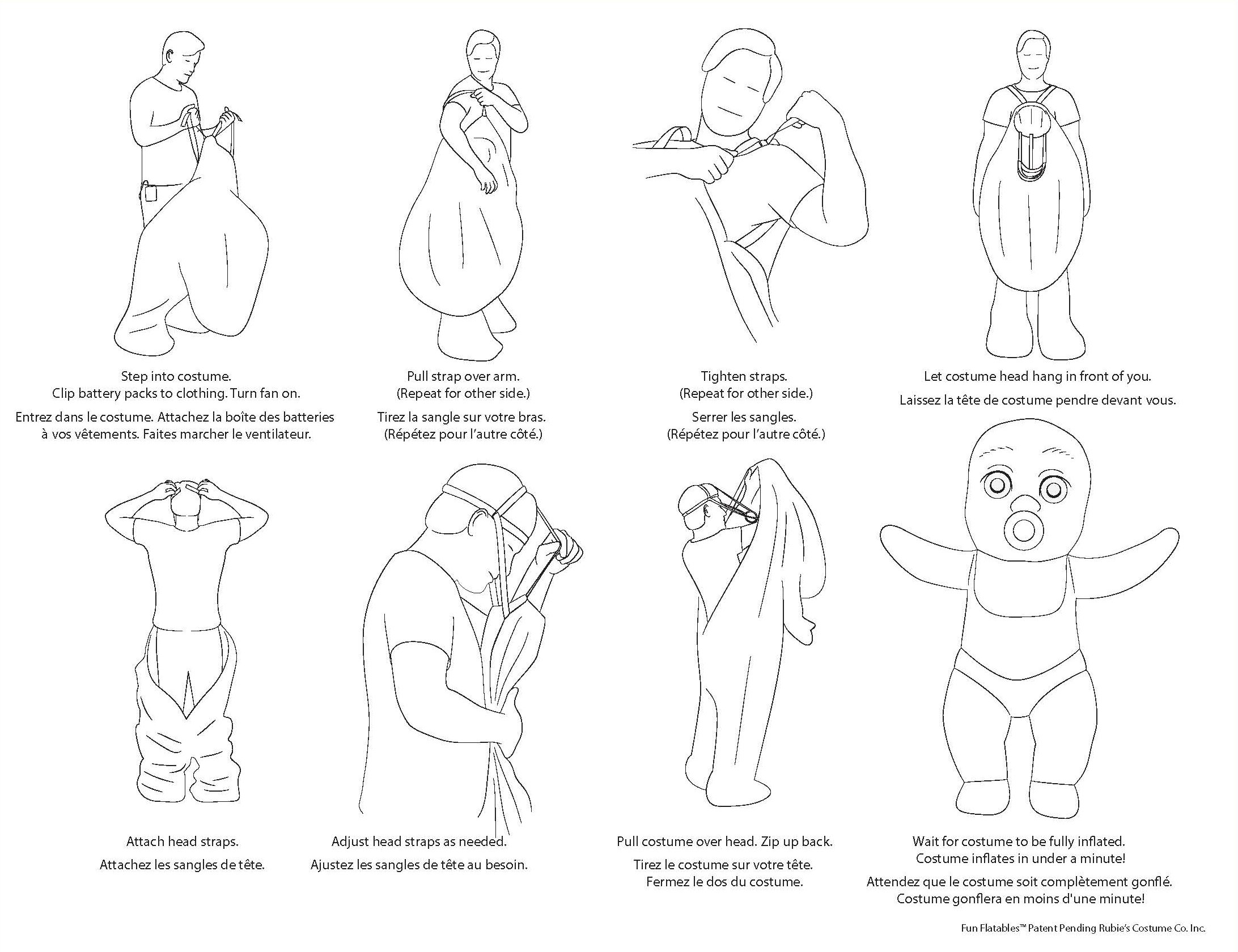 Step into costume.
Clip battery packs to clothing. Turn fan on.

Entrez dans le costume. Attachez la boîte des batteries à vos vêtements. Faites marcher le ventilateur.

Pull strap over arm.
(Repeat for other side.)

Tirez la sangle sur votre bras.
(Répétez pour l'autre côté.)

Tighten straps.
(Repeat for other side.)

Serrer les sangles.
(Répétez pour l'autre côté.)

Let costume head hang in front of you.

Laissez la tête de costume pendre devant vous.

Attach head straps.

Attachez les sangles de tête.

Adjust head straps as needed.

Ajustez les sangles de tête au besoin.

Pull costume over head. Zip up back.

Tirez le costume sur votre tête.
Fermez le dos du costume.

Wait for costume to be fully inflated.
Costume inflates in under a minute!

Attendez que le costume soit complètement gonflé.
Costume gonflera en moins d'une minute!

Fun Flatables™ Patent Pending Rubie's Costume Co. Inc.