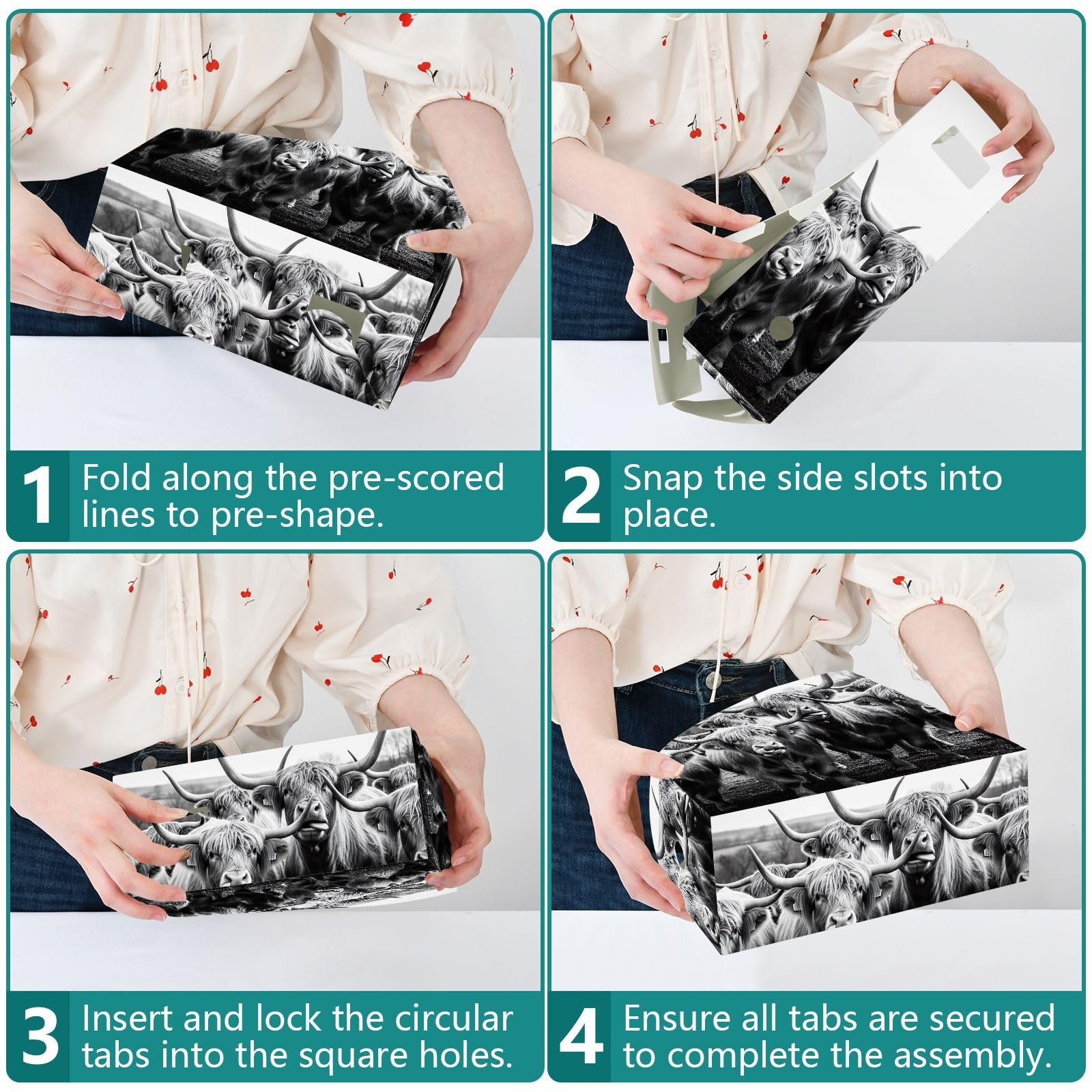 1 Fold along the pre-scored lines to pre-shape.

2 Snap the side slots into place.

3 Insert and lock the circular tabs into the square holes.

4 Ensure all tabs are secured to complete the assembly.