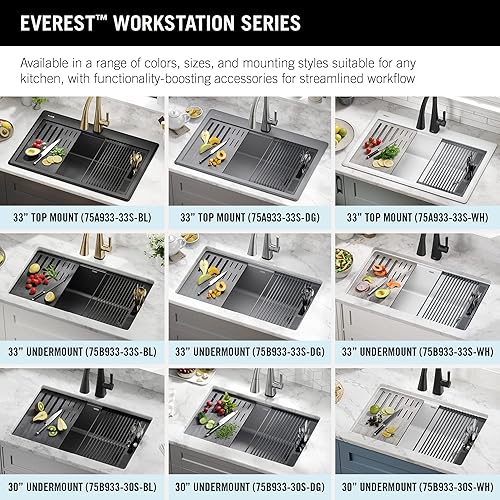 EVEREST™ WORKSTATION SERIES

Available in a range of colors, sizes, and mounting styles suitable for any kitchen, with functionality-boosting accessories for streamlined workflow

33" TOP MOUNT (75A933-33S-BL)

33" TOP MOUNT (75A933-33S-DG)

33" TOP MOUNT (75A933-33S-WH)

33" UNDERMOUNT (75B933-33S-BL)

33" UNDERMOUNT (75B933-33S-DG)

33" UNDERMOUNT (75B933-33S-WH)

30" UNDERMOUNT (75B933-30S-BL)

30" UNDERMOUNT (75B933-30S-DG)

30" UNDERMOUNT (75B933-30S-WH)