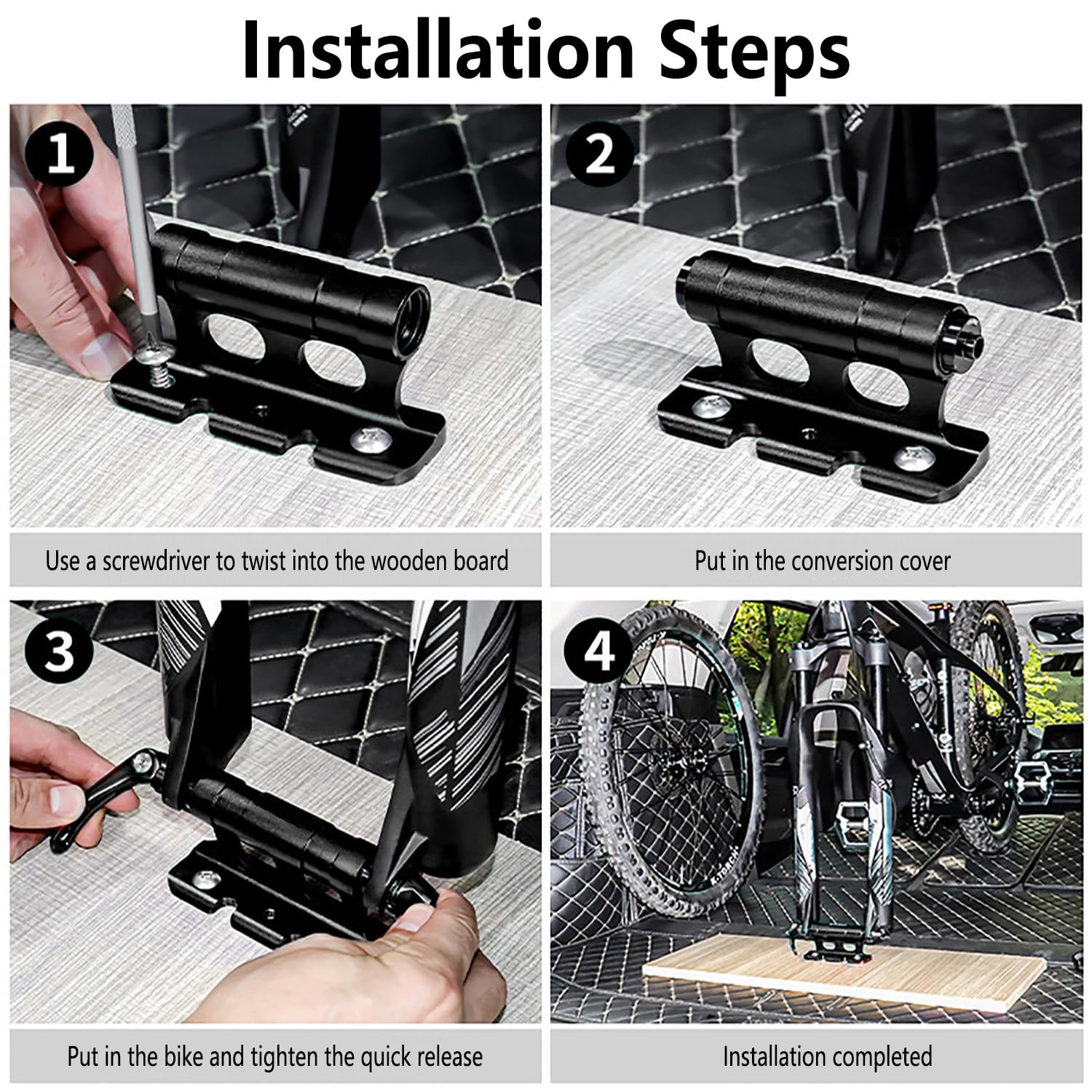 Installation Steps

1

Use a screwdriver to twist into the wooden board

2

Put in the conversion cover

3

Put in the bike and tighten the quick release

4

Installation completed