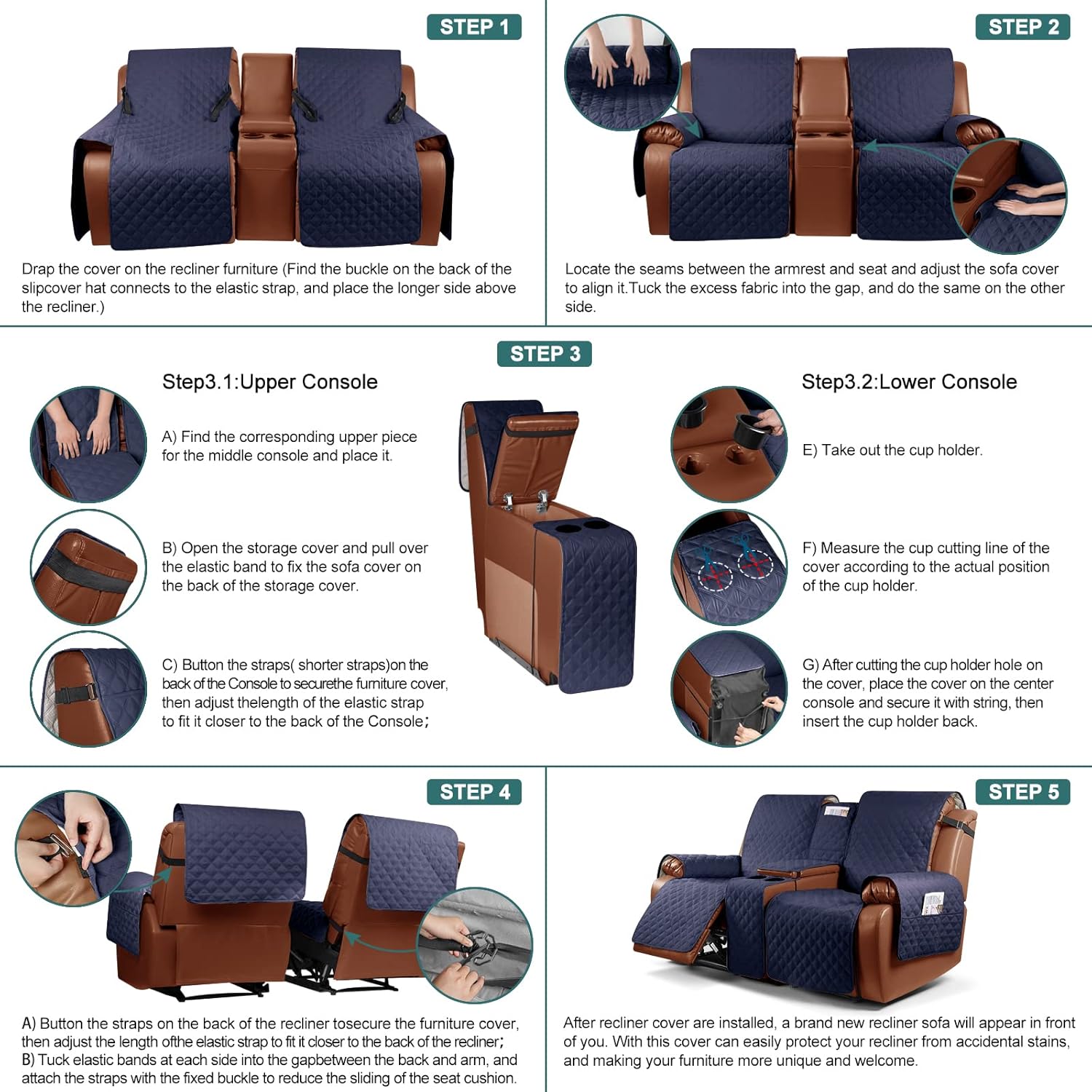 STEP 1

Drap the cover on the recliner furniture (Find the buckle on the back of the slipcover hat connects to the elastic strap, and place the longer side above the recliner.)

STEP 2

Locate the seams between the armrest and seat and adjust the sofa cover to align it.Tuck the excess fabric into the gap, and do the same on the other side.

STEP 3

Step3.1:Upper Console

A) Find the corresponding upper piece for the middle console and place it.

B) Open the storage cover and pull over the elastic band to fix the sofa cover on the back of the storage cover.

C) Button the straps( shorter straps)on the back of the Console to securethe furniture cover, then adjust thelength of the elastic strap to fit it closer to the back of the Console;

Step3.2:Lower Console

E) Take out the cup holder.

F) Measure the cup cutting line of the cover according to the actual position of the cup holder.

G) After cutting the cup holder hole on the cover, place the cover on the center console and secure it with string, then insert the cup holder back.

STEP 4

A) Button the straps on the back of the recliner tosecure the furniture cover, then adjust the length ofthe elastic strap to fit it closer to the back of the recliner;
B) Tuck elastic bands at each side into the gapbetween the back and arm, and attach the straps with the fixed buckle to reduce the sliding of the seat cushion.

STEP 5

After recliner cover are installed, a brand new recliner sofa will appear in front of you. With this cover can easily protect your recliner from accidental stains, and making your furniture more unique and welcome.