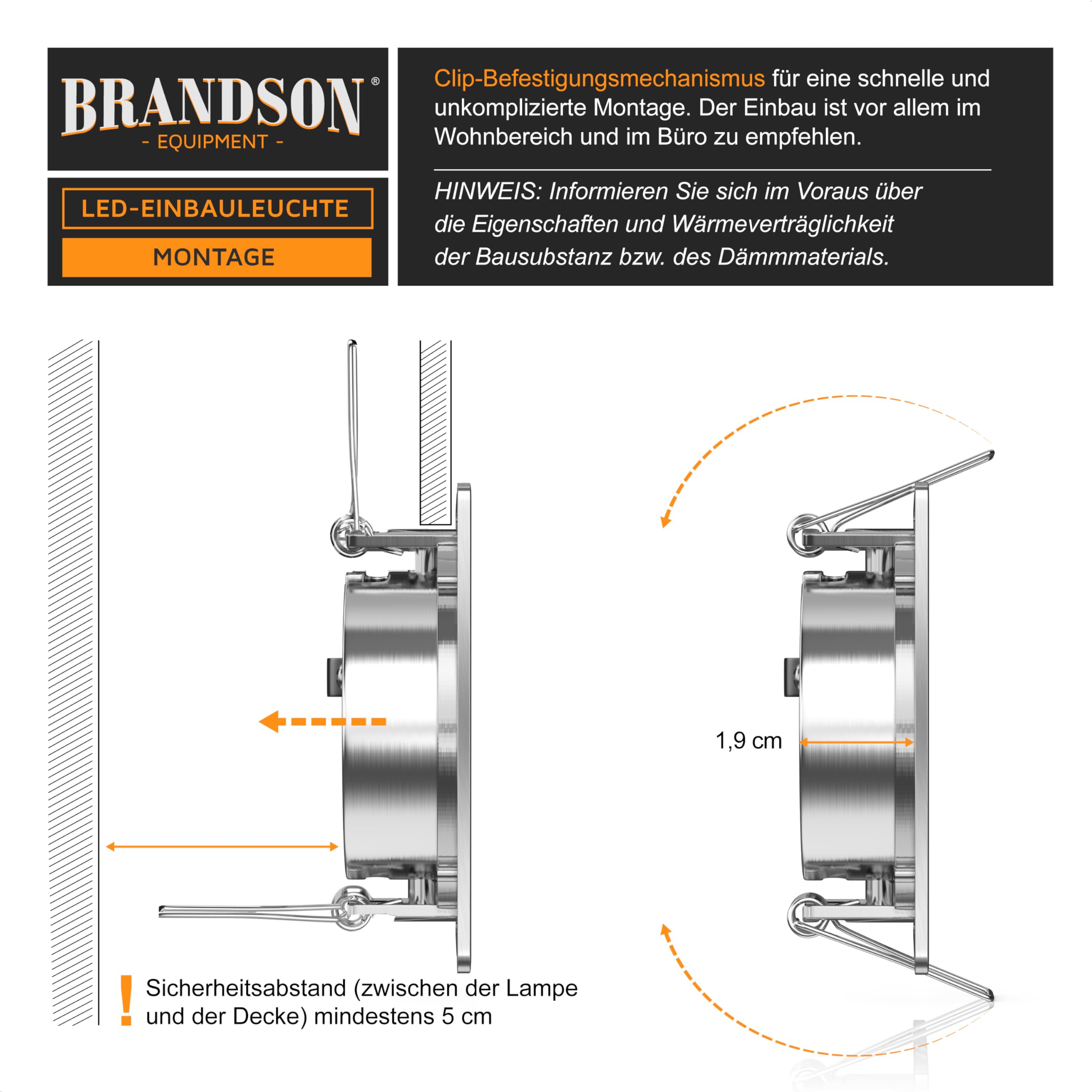 BRANDSON®
- EQUIPMENT -

LED-EINBAULEUCHTE

MONTAGE

Clip-Befestigungsmechanismus für eine schnelle und unkomplizierte Montage. Der Einbau ist vor allem im Wohnbereich und im Büro zu empfehlen.

HINWEIS: Informieren Sie sich im Voraus über die Eigenschaften und Wärmeverträglichkeit der Bausubstanz bzw. des Dämmmaterials.

1,9 cm

! Sicherheitsabstand (zwischen der Lampe und der Decke) mindestens 5 cm