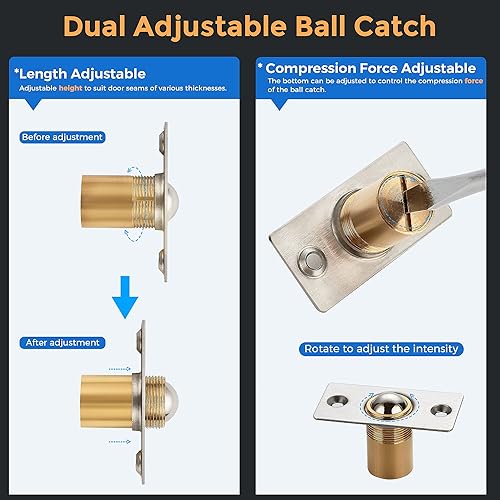 Dual Adjustable Ball Catch

*Length Adjustable
Adjustable height to suit door seams of various thicknesses.

Before adjustment

After adjustment

* Compression Force Adjustable
The bottom can be adjusted to control the compression force of the ball catch.

Rotate to adjust the intensity