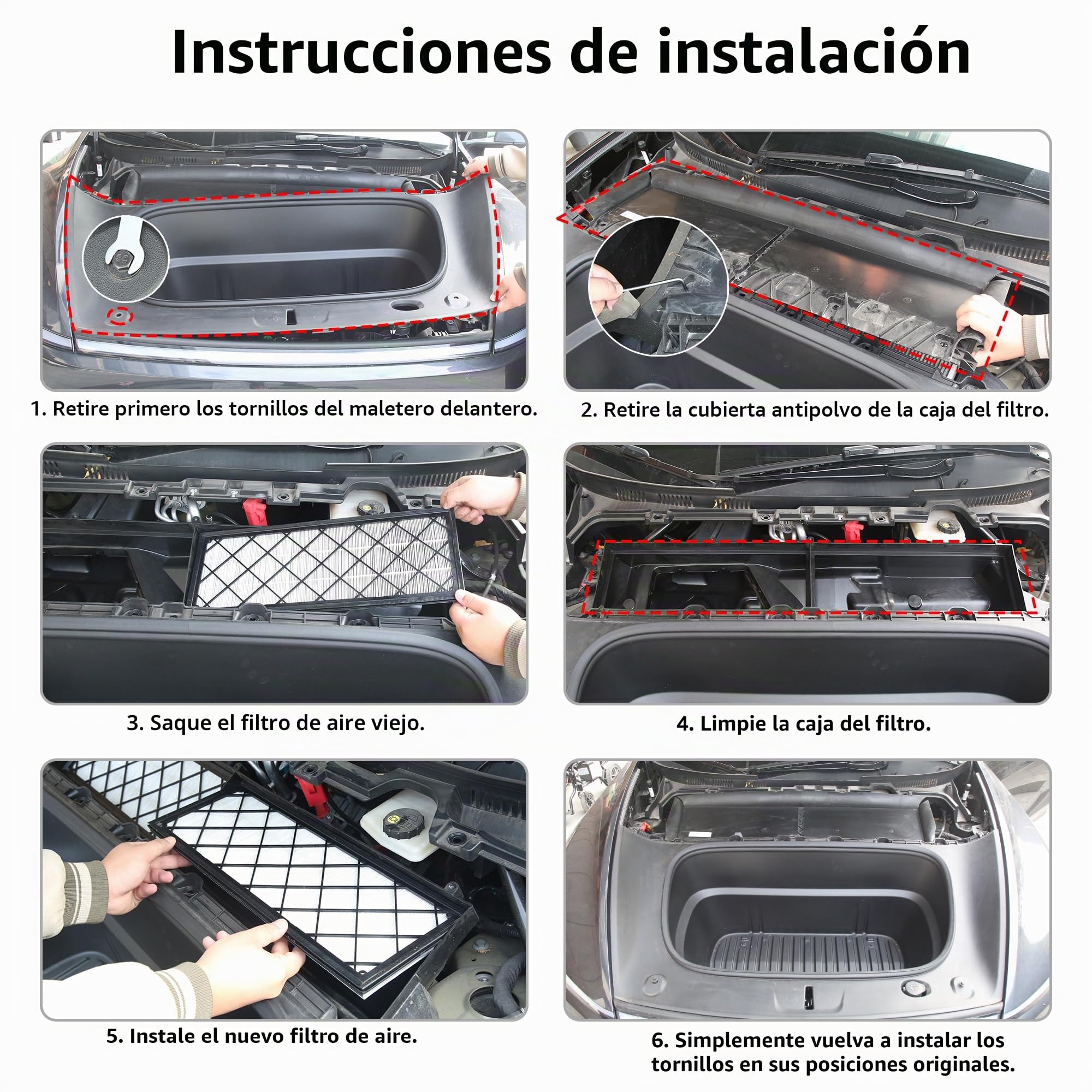 Instrucciones de instalación

1. Retire primero los tornillos del maletero delantero.

2. Retire la cubierta antipolvo de la caja del filtro.

3. Saque el filtro de aire viejo.

4. Limpie la caja del filtro.

5. Instale el nuevo filtro de aire.

6. Simplemente vuelva a instalar los tornillos en sus posiciones originales.