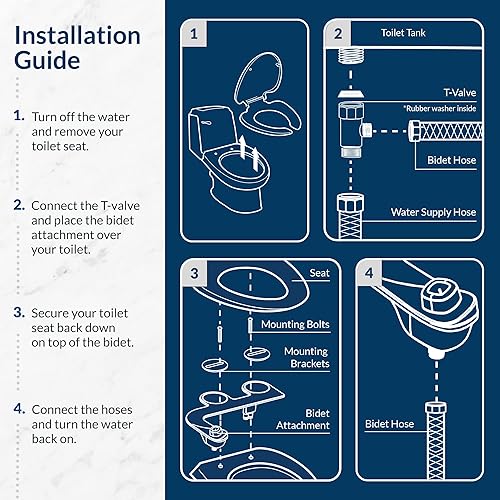 Installation Guide

1. Turn off the water and remove your toilet seat.

2. Connect the T-valve and place the bidet attachment over your toilet.

3. Secure your toilet seat back down on top of the bidet.

4. Connect the hoses and turn the water back on.

1

2

Toilet Tank

T-Valve

*Rubber washer inside

Bidet Hose

Water Supply Hose

3

Seat

Mounting Bolts

Mounting Brackets

Bidet Attachment

4

Bidet Hose