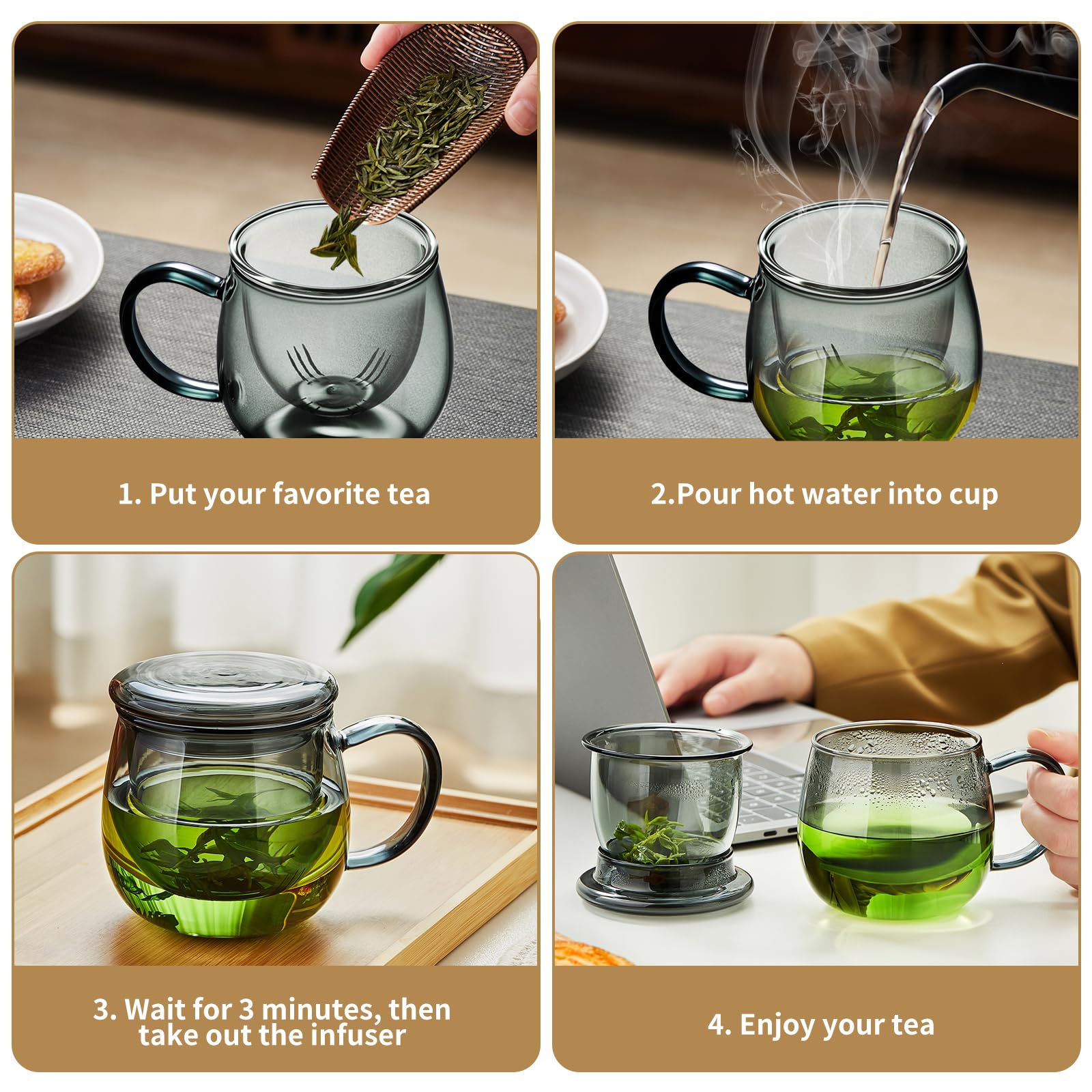 1. Put your favorite tea

2.Pour hot water into cup

3. Wait for 3 minutes, then take out the infuser

4. Enjoy your tea