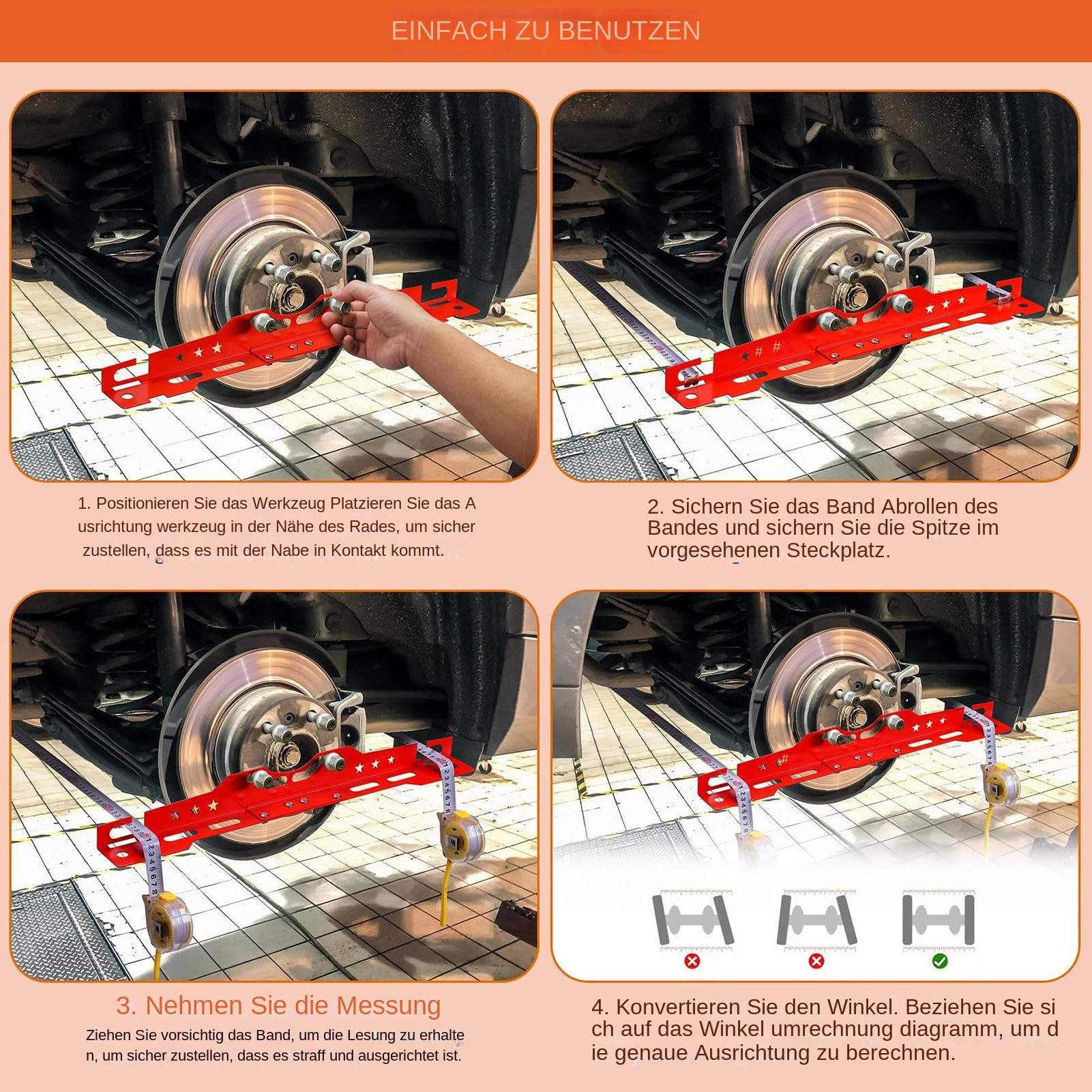 EINFACH ZU BENUTZEN

1. Positionieren Sie das Werkzeug Platzieren Sie das A usrichtung werkzeug in der Nähe des Rades, um sicher zustellen, dass es mit der Nabe in Kontakt kommt.

2. Sichern Sie das Band Abrollen des Bandes und sichern Sie die Spitze im vorgesehenen Steckplatz.

3. Nehmen Sie die Messung

Ziehen Sie vorsichtig das Band, um die Lesung zu erhalte n, um sicher zustellen, dass es straff und ausgerichtet ist.

4. Konvertieren Sie den Winkel. Beziehen Sie si ch auf das Winkel umrechnung diagramm, um d ie genaue Ausrichtung zu berechnen.