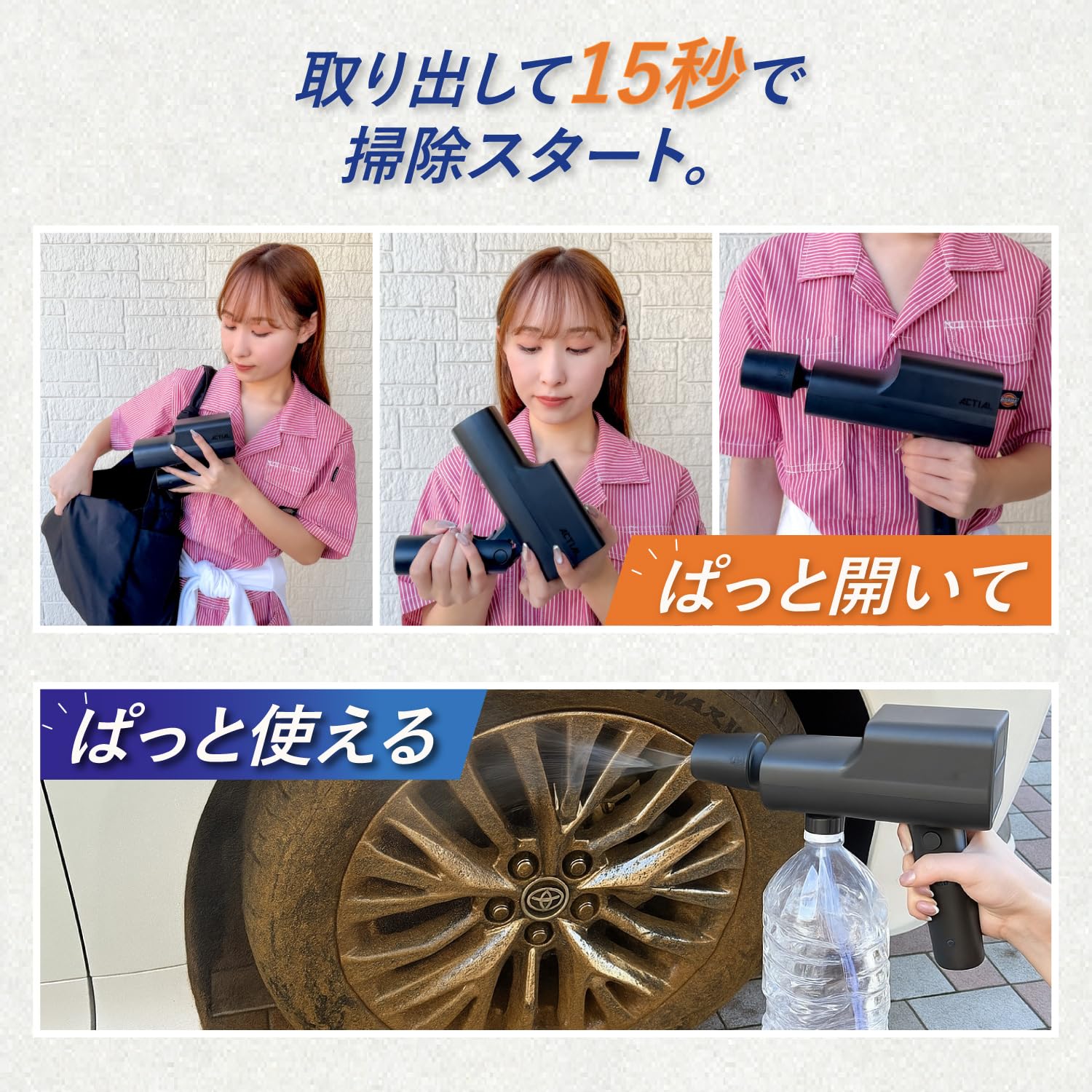 取り出して15秒で
掃除スタート。

ACTIAL

ACTIAL

ACTIAL

ぱっと開いて

ぱっと使える

MAXXIS