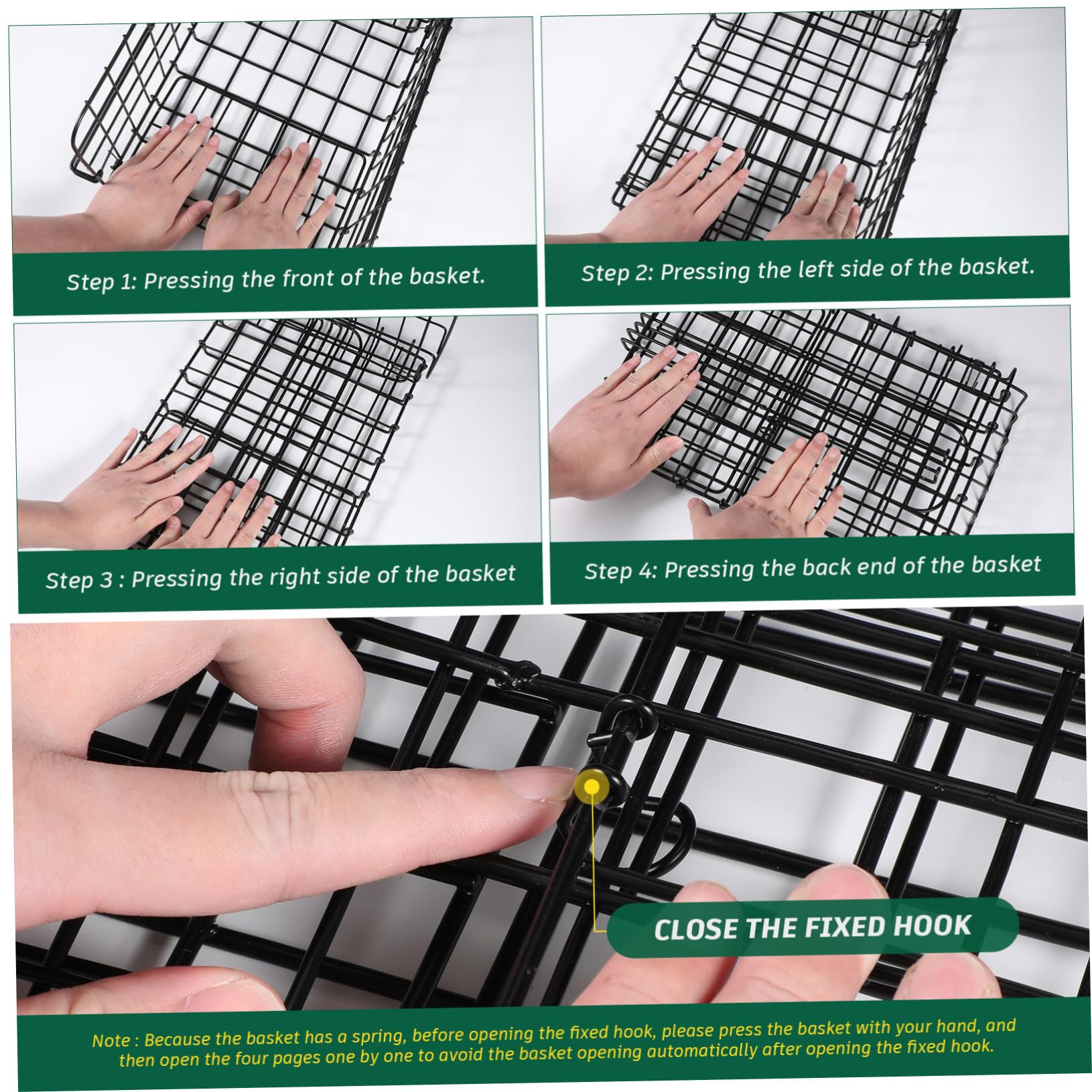 Step 1: Pressing the front of the basket.

Step 2: Pressing the left side of the basket.

Step 3 : Pressing the right side of the basket

Step 4: Pressing the back end of the basket

CLOSE THE FIXED HOOK

Note : Because the basket has a spring, before opening the fixed hook, please press the basket with your hand, and then open the four pages one by one to avoid the basket opening automatically after opening the fixed hook.