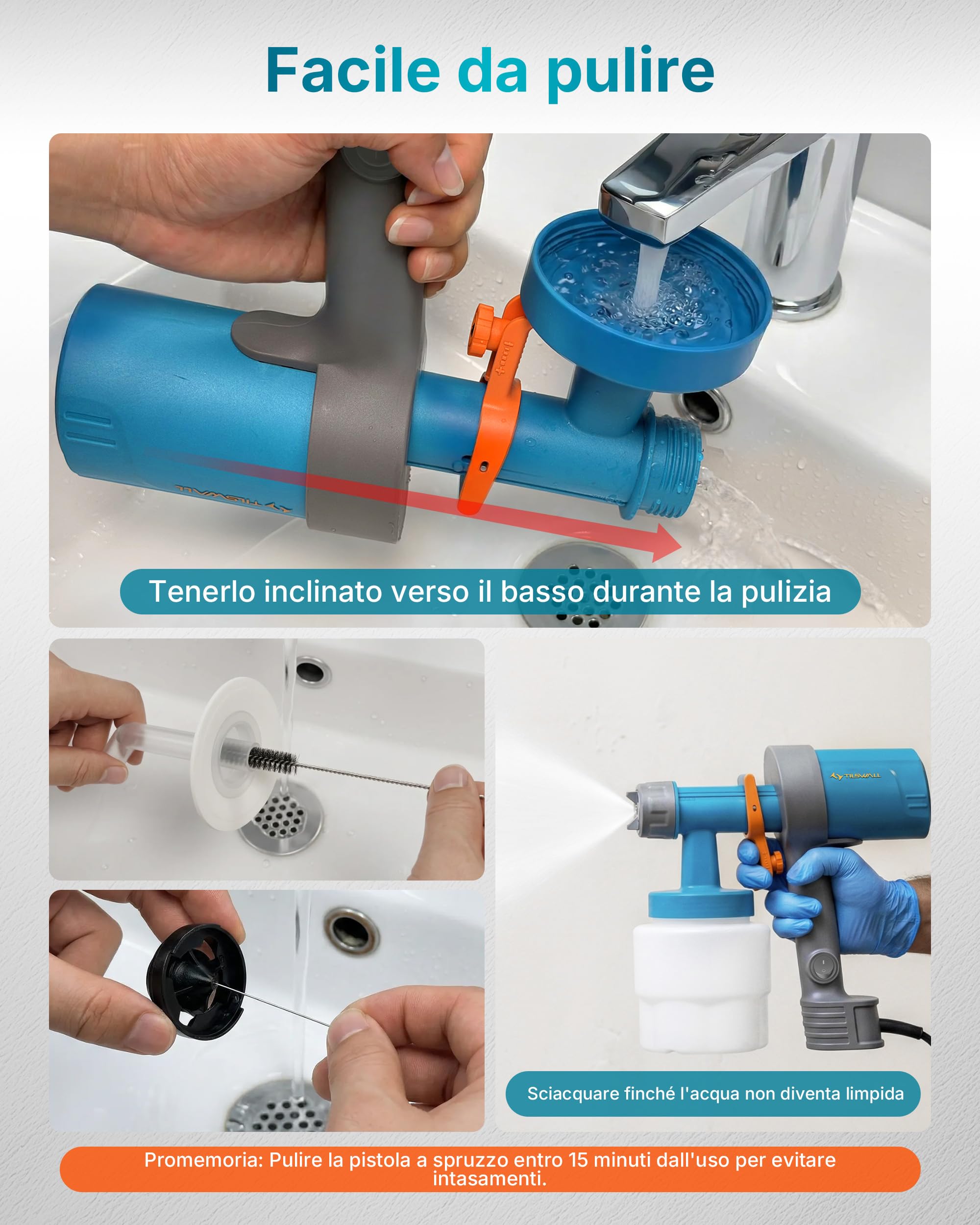 Facile da pulire

TILSWALL

Tenerlo inclinato verso il basso durante la pulizia

TILSWALL

Sciacquare finché l'acqua non diventa limpida

Promemoria: Pulire la pistola a spruzzo entro 15 minuti dall'uso per evitare intasamenti.