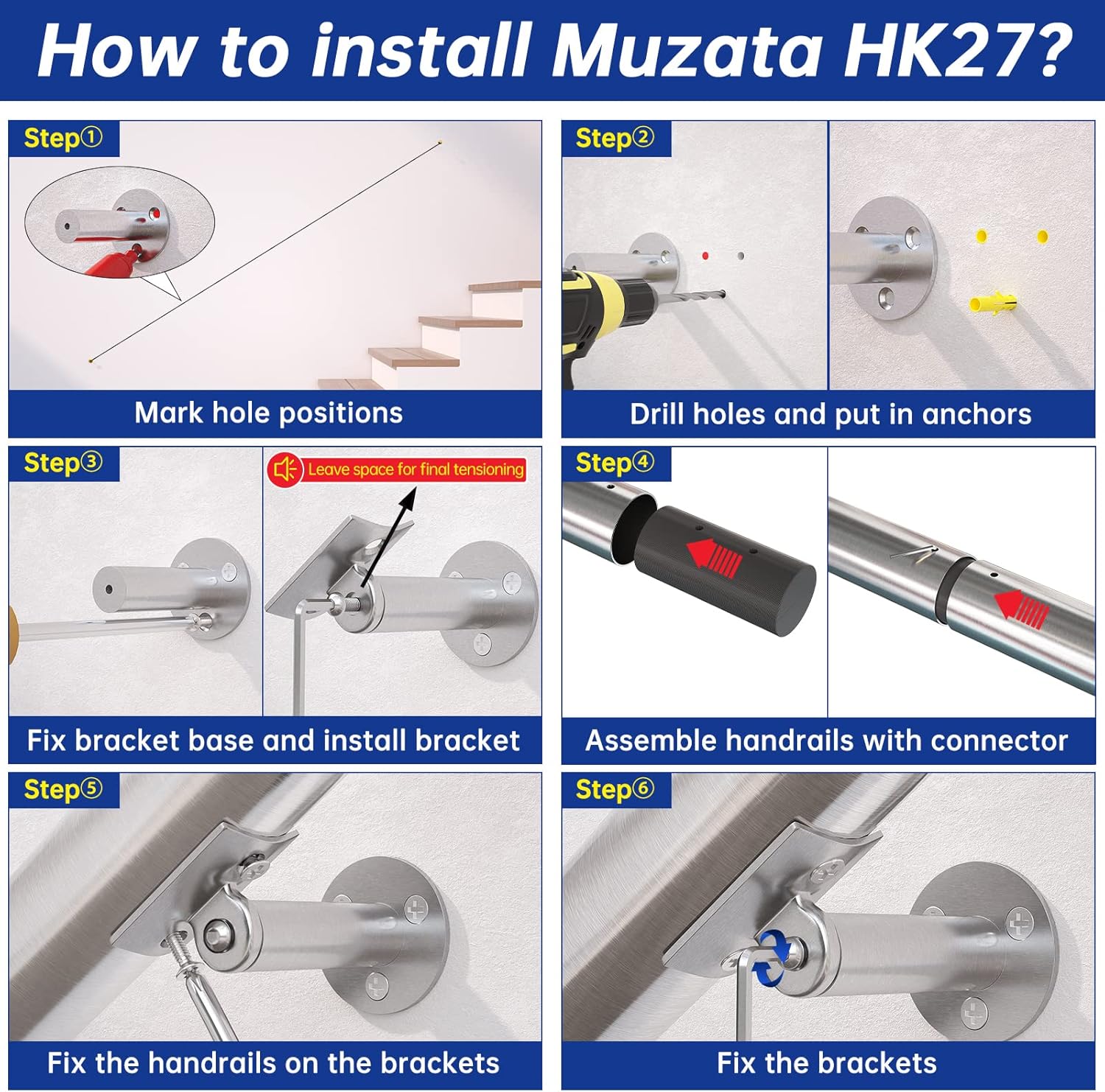 How to install Muzata HK27?

Step①

Mark hole positions

Step②

Drill holes and put in anchors

Step③

Leave space for final tensioning

Fix bracket base and install bracket

Step④

Assemble handrails with connector

Step⑤

Fix the handrails on the brackets

Step⑥

Fix the brackets