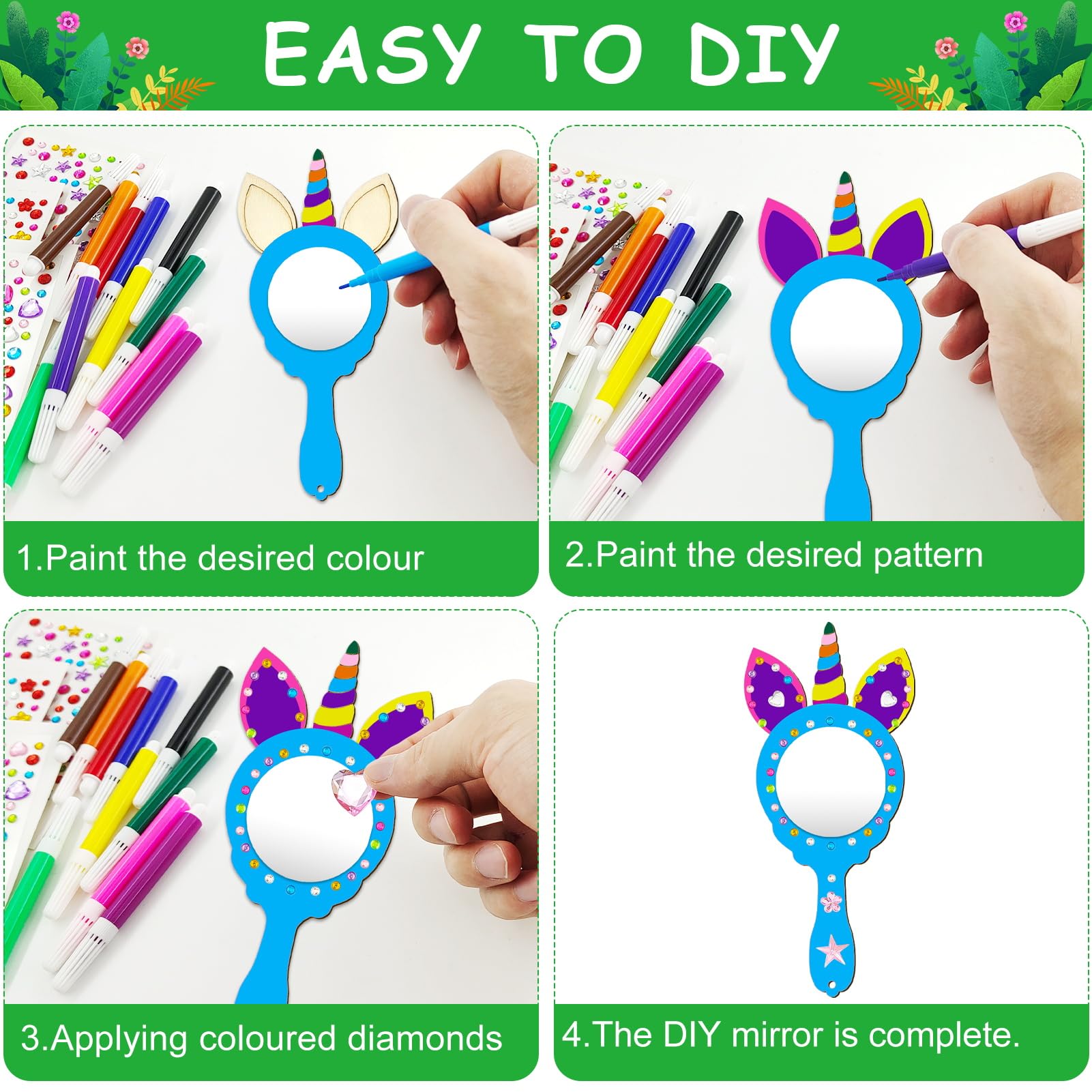 EASY TO DIY

1.Paint the desired colour

2.Paint the desired pattern

3.Applying coloured diamonds

4.The DIY mirror is complete.