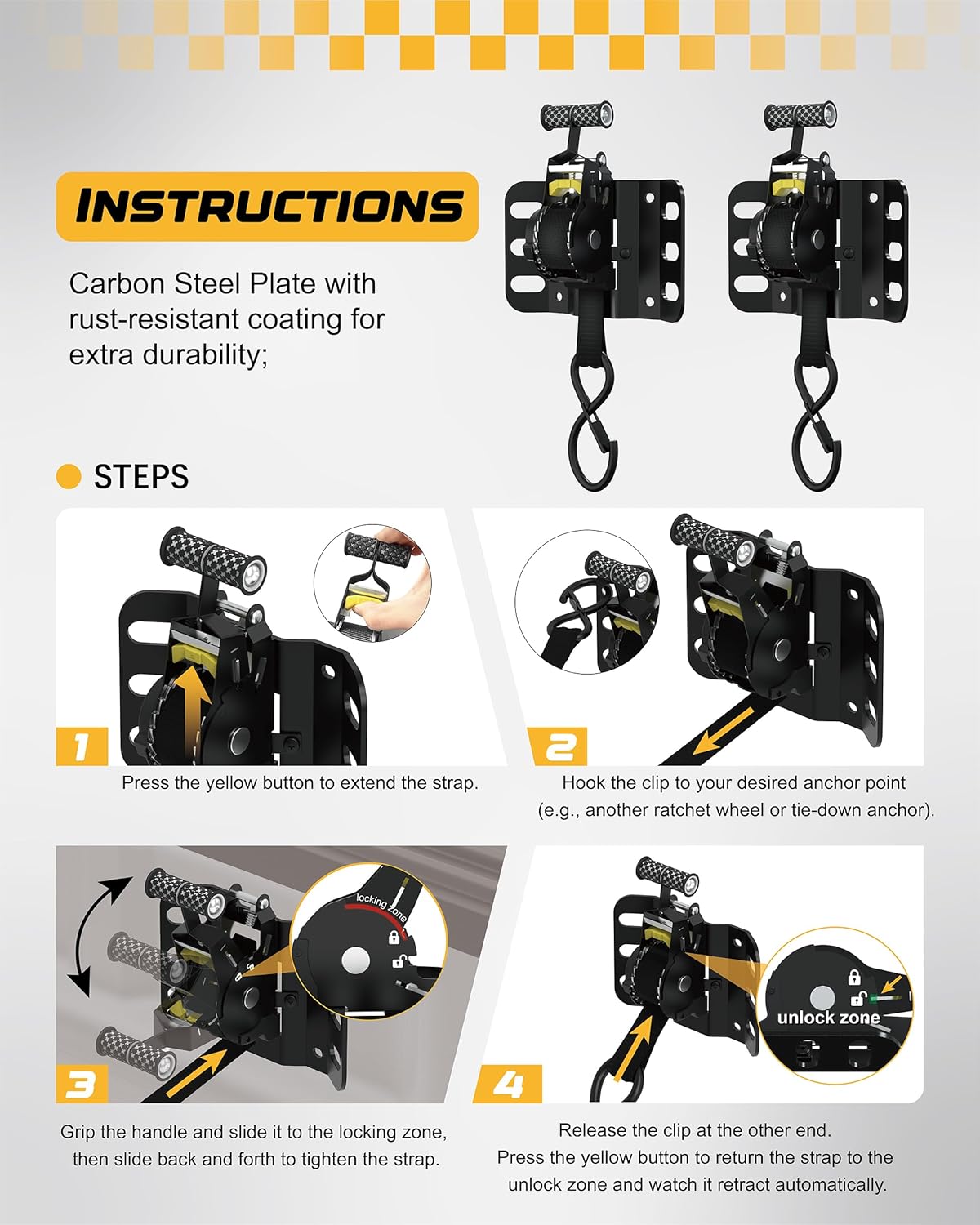 INSTRUCTIONS

Carbon Steel Plate with rust-resistant coating for extra durability;

STEPS

1

Press the yellow button to extend the strap.

2

Hook the clip to your desired anchor point (e.g., another ratchet wheel or tie-down anchor).

locking zone

3

Grip the handle and slide it to the locking zone, then slide back and forth to tighten the strap.

unlock zone

4

Release the clip at the other end. Press the yellow button to return the strap to the unlock zone and watch it retract automatically.