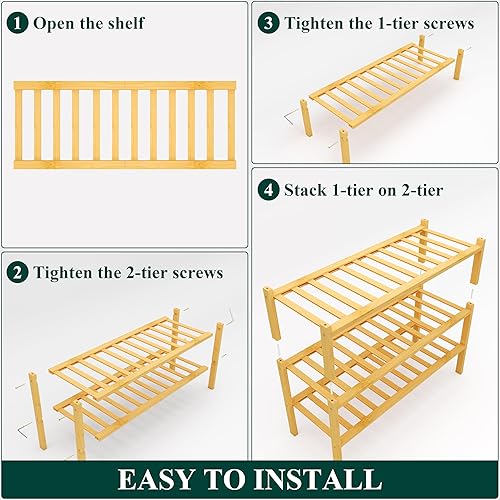 1 Open the shelf

2 Tighten the 2-tier screws

3 Tighten the 1-tier screws

4 Stack 1-tier on 2-tier

EASY TO INSTALL