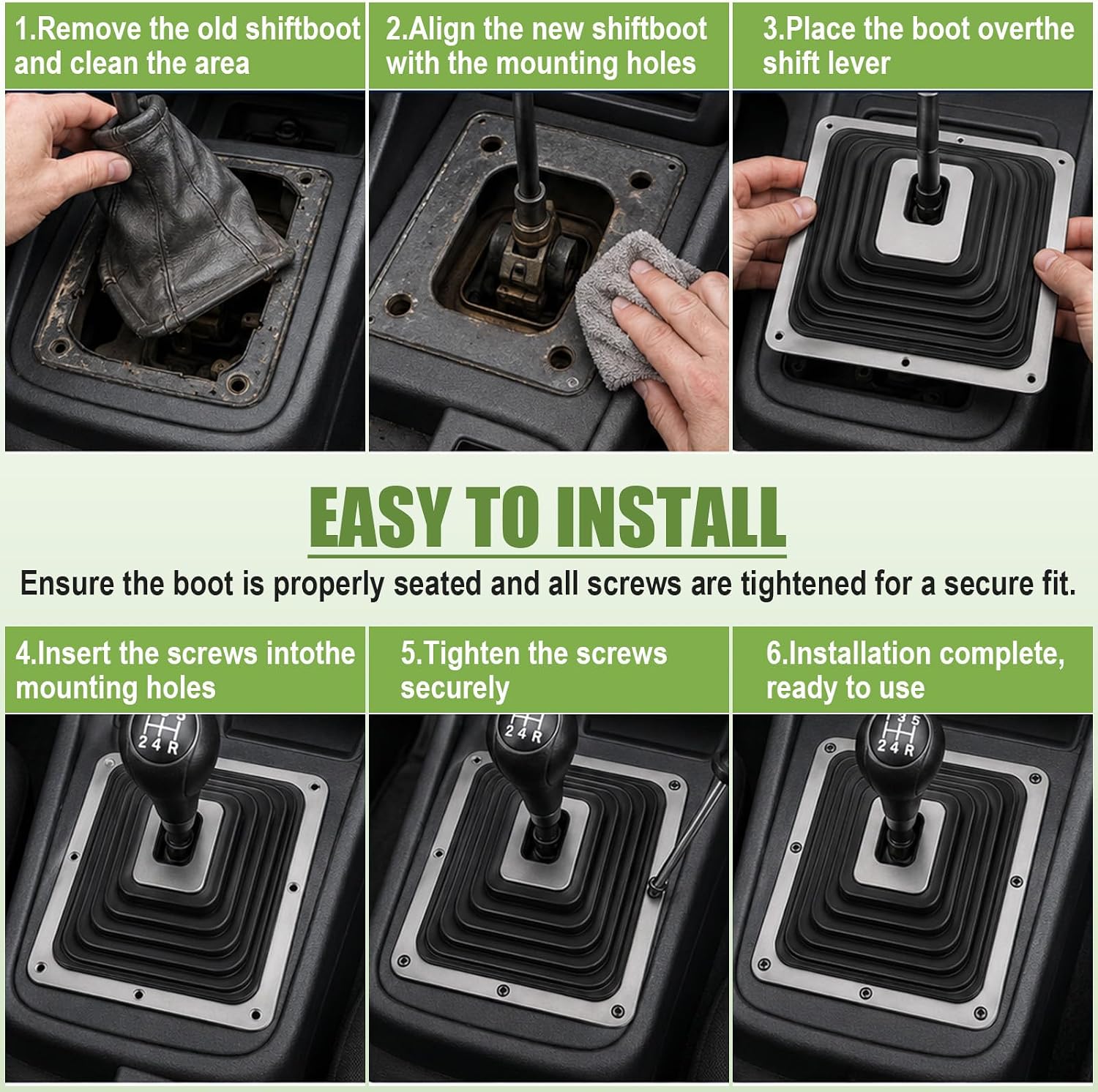 1.Remove the old shiftboot and clean the area

2.Align the new shiftboot with the mounting holes

3.Place the boot overthe shift lever

EASY TO INSTALL

Ensure the boot is properly seated and all screws are tightened for a secure fit.

4.Insert the screws intothe mounting holes

5.Tighten the screws securely

6.Installation complete, ready to use

2 4 R

2 4 R

1 3 5
2 4 R