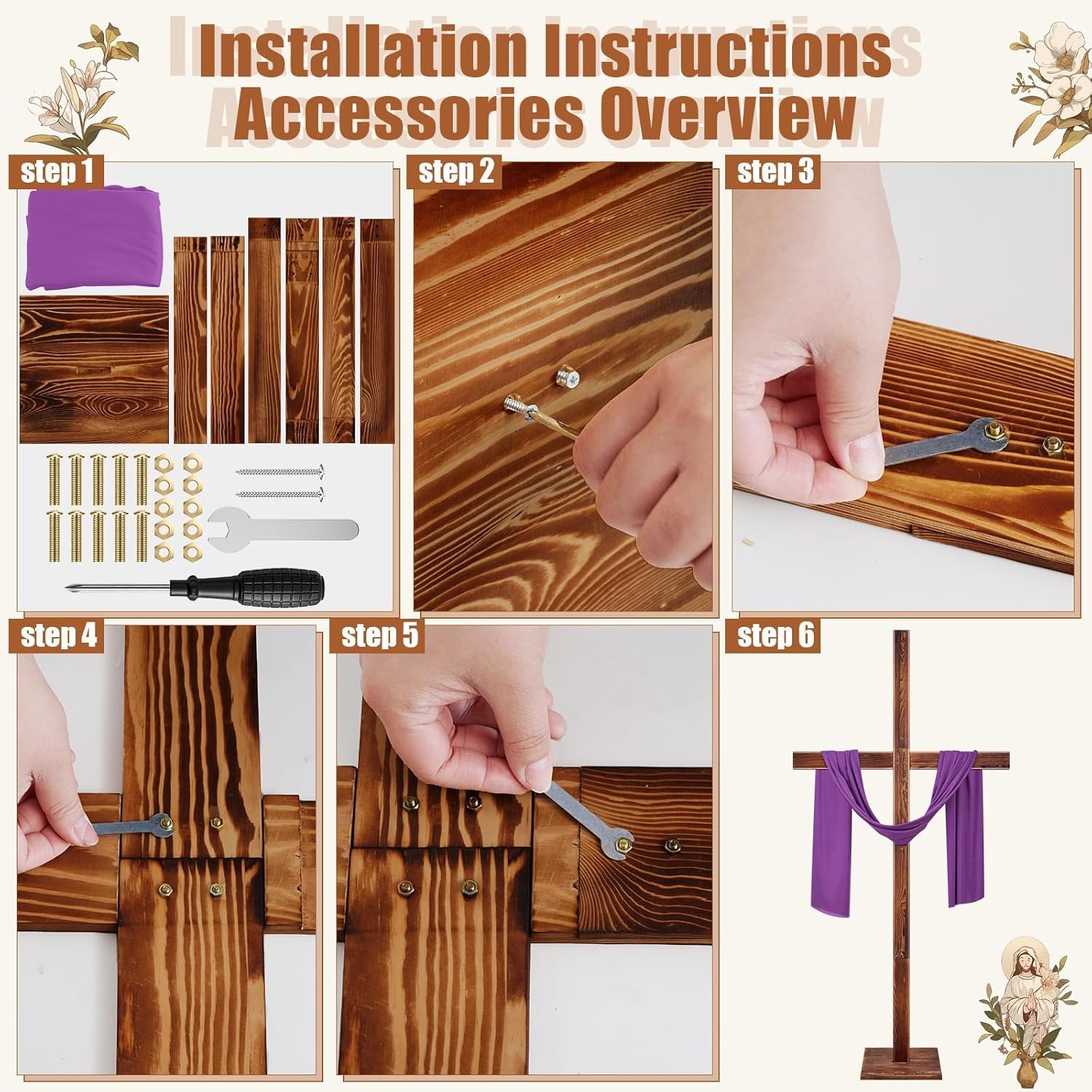 Installation Instructions
Accessories Overview

step 1

step 2

step 3

step 4

step 5

step 6