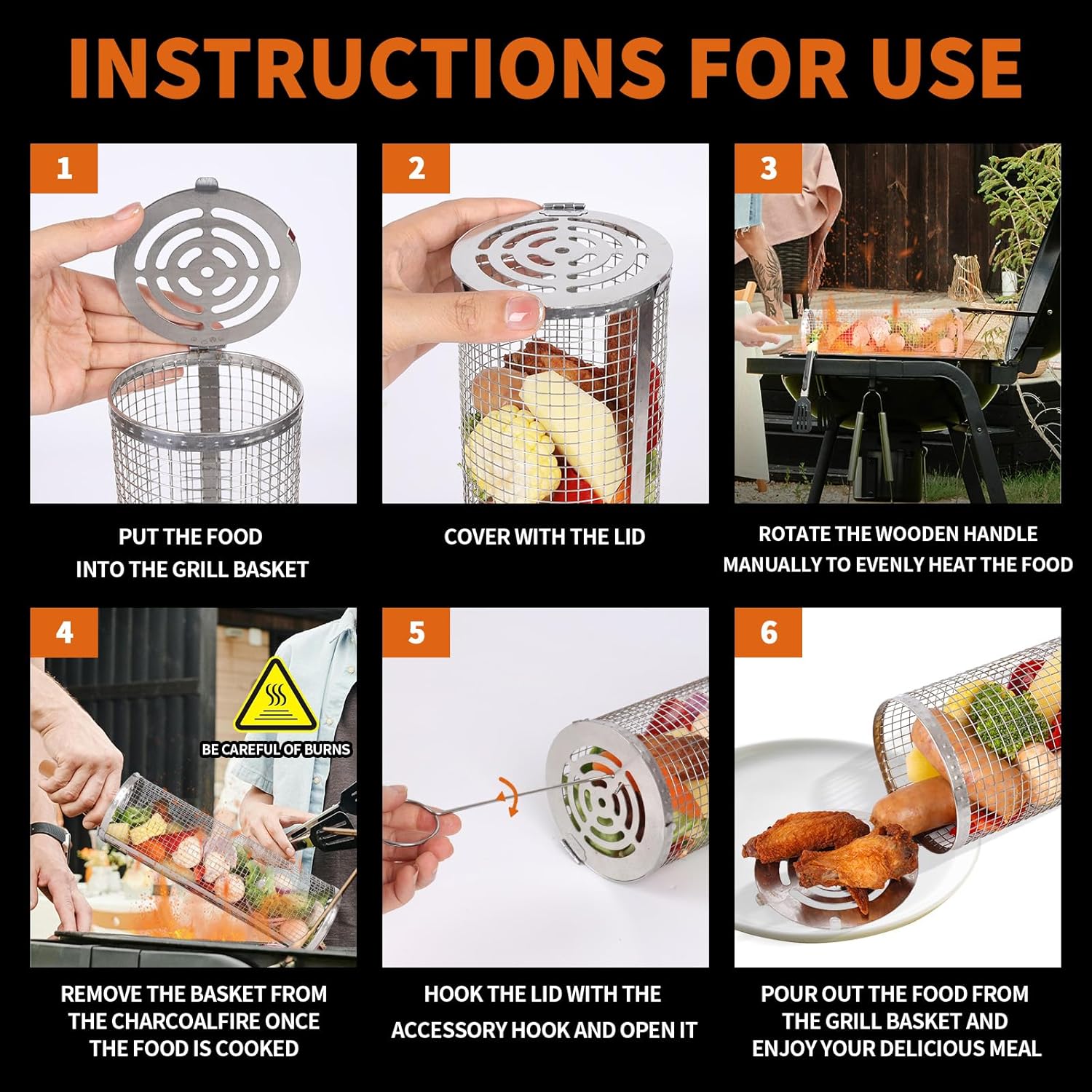 INSTRUCTIONS FOR USE

1

PUT THE FOOD INTO THE GRILL BASKET

2

COVER WITH THE LID

3

ROTATE THE WOODEN HANDLE MANUALLY TO EVENLY HEAT THE FOOD

4

BE CAREFUL OF BURNS

REMOVE THE BASKET FROM THE CHARCOALFIRE ONCE THE FOOD IS COOKED

5

HOOK THE LID WITH THE ACCESSORY HOOK AND OPEN IT

6

POUR OUT THE FOOD FROM THE GRILL BASKET AND ENJOY YOUR DELICIOUS MEAL