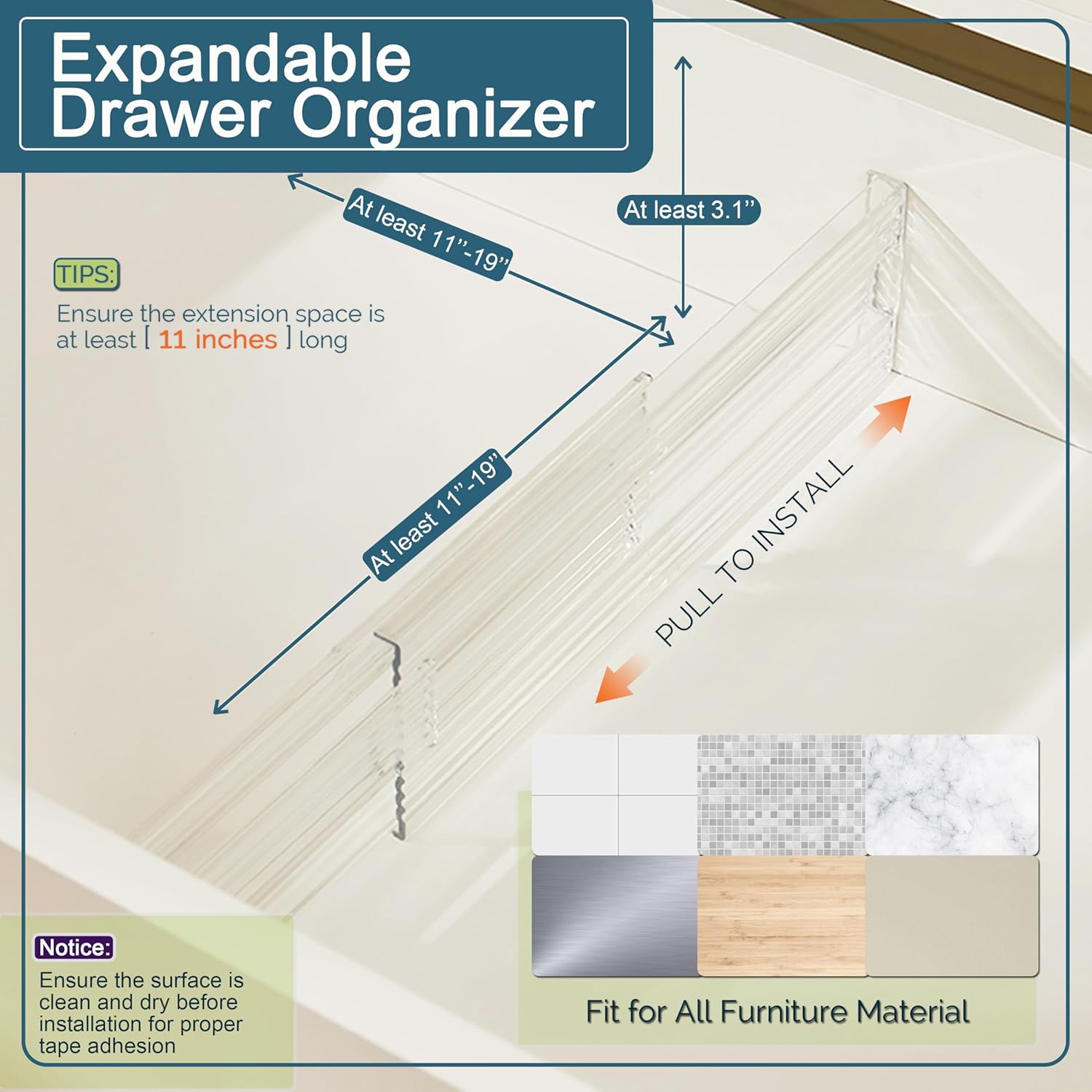 Expandable Drawer Organizer

At least 11''-19''

At least 3.1''

TIPS:

Ensure the extension space is at least [ 11 inches ] long

At least 11''-19''

PULL TO INSTALL

Notice:

Ensure the surface is clean and dry before installation for proper tape adhesion

Fit for All Furniture Material