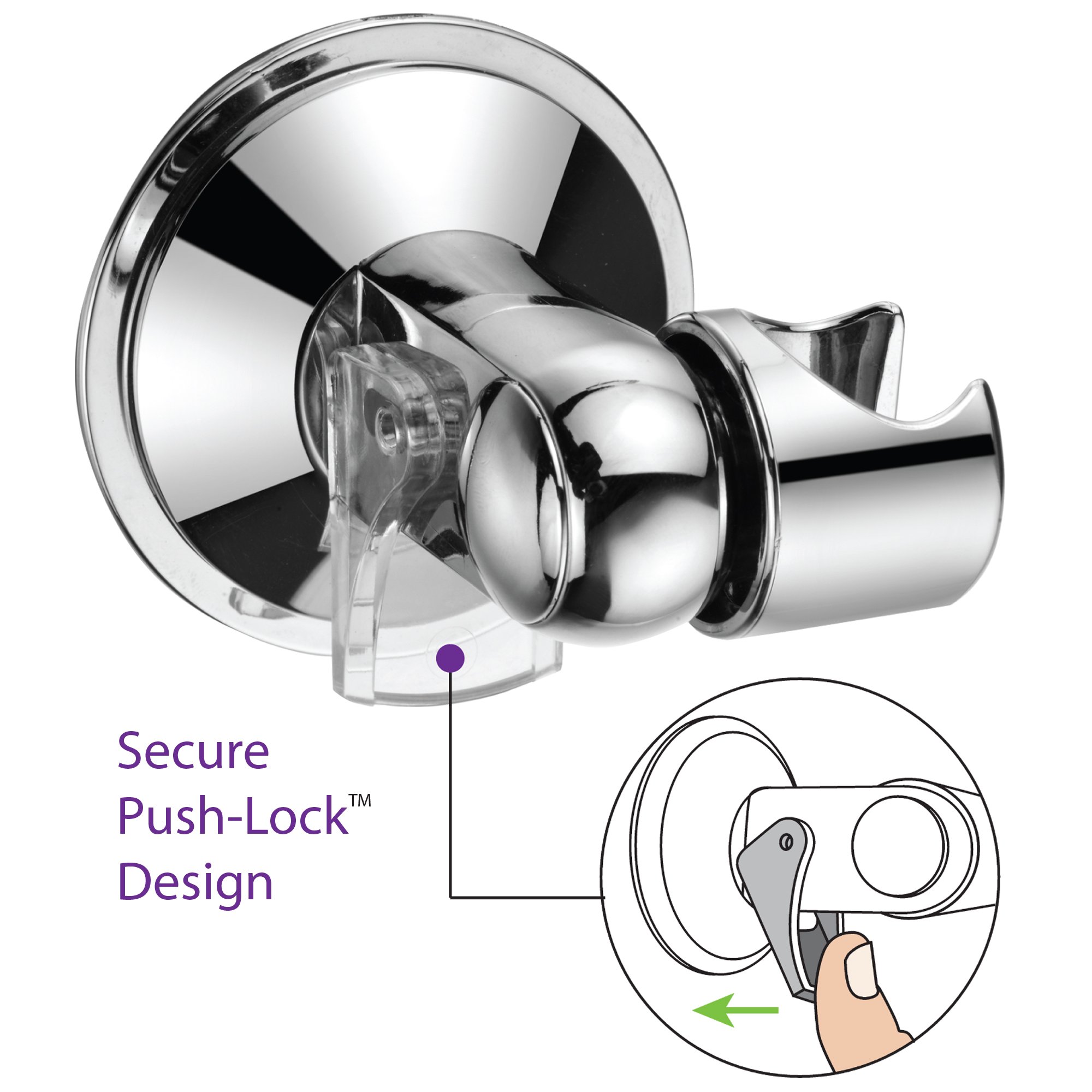 Secure
Push-Lock™
Design