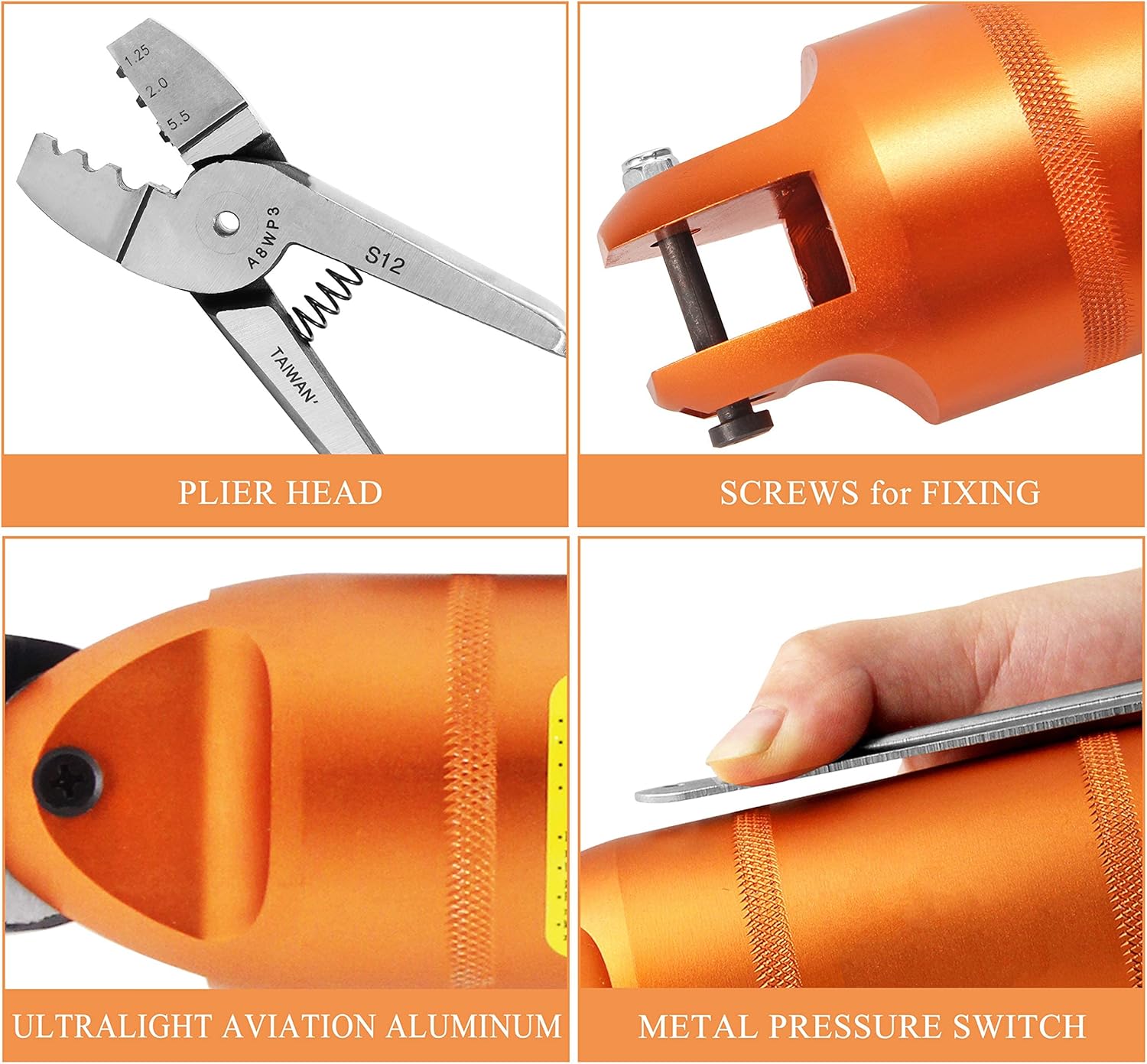 1.25
2.0
5.5
A8WP3
S12
TAIWAN
PLIER HEAD

SCREWS for FIXING

ULTRALIGHT AVIATION ALUMINUM

METAL PRESSURE SWITCH