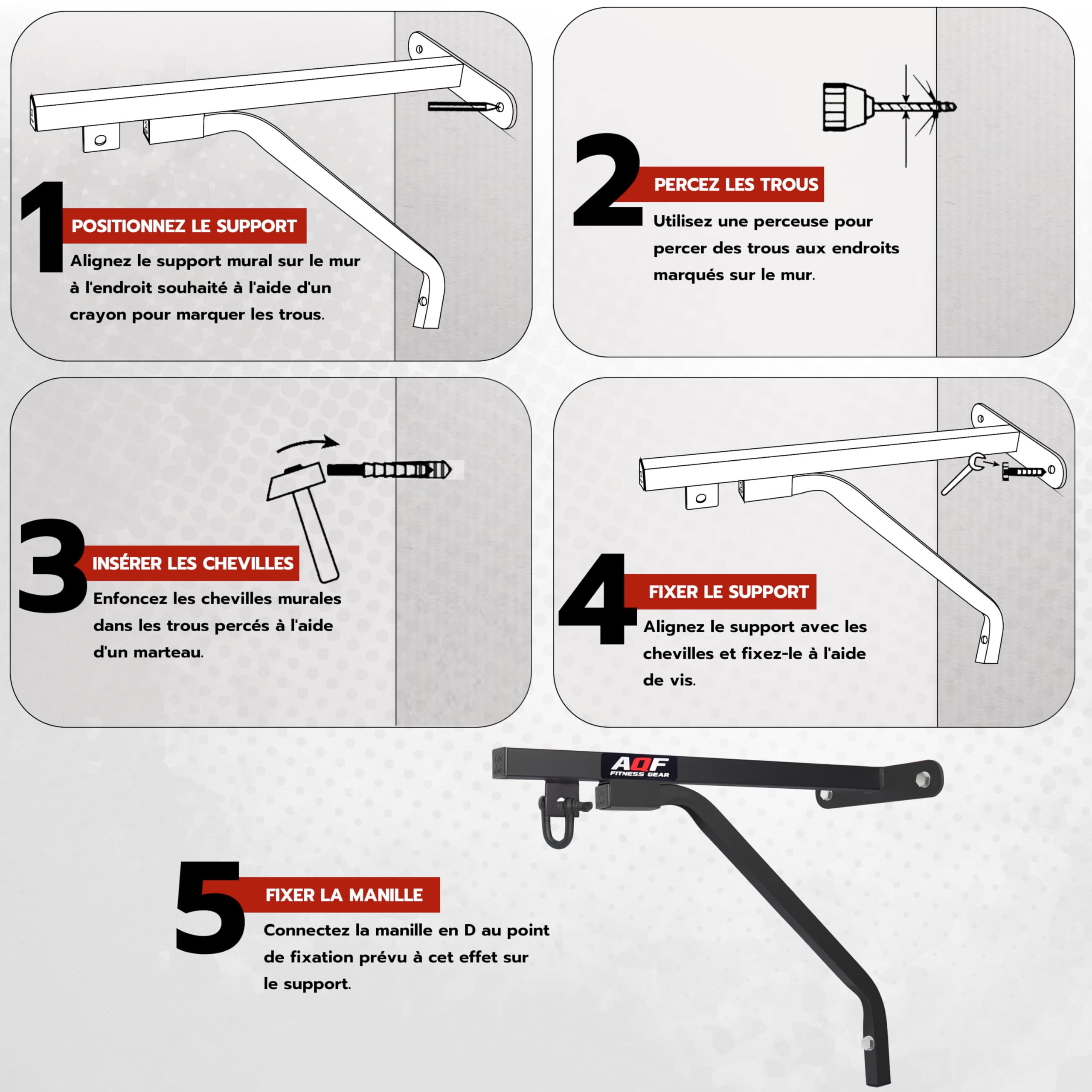 1
POSITIONNEZ LE SUPPORT
Alignez le support mural sur le mur à l'endroit souhaité à l'aide d'un crayon pour marquer les trous.

2
PERCEZ LES TROUS
Utilisez une perceuse pour percer des trous aux endroits marqués sur le mur.

3
INSÉRER LES CHEVILLES
Enfoncez les chevilles murales dans les trous percés à l'aide d'un marteau.

4
FIXER LE SUPPORT
Alignez le support avec les chevilles et fixez-le à l'aide de vis.

AQF
FITNESS GEAR

5
FIXER LA MANILLE
Connectez la manille en D au point de fixation prévu à cet effet sur le support.