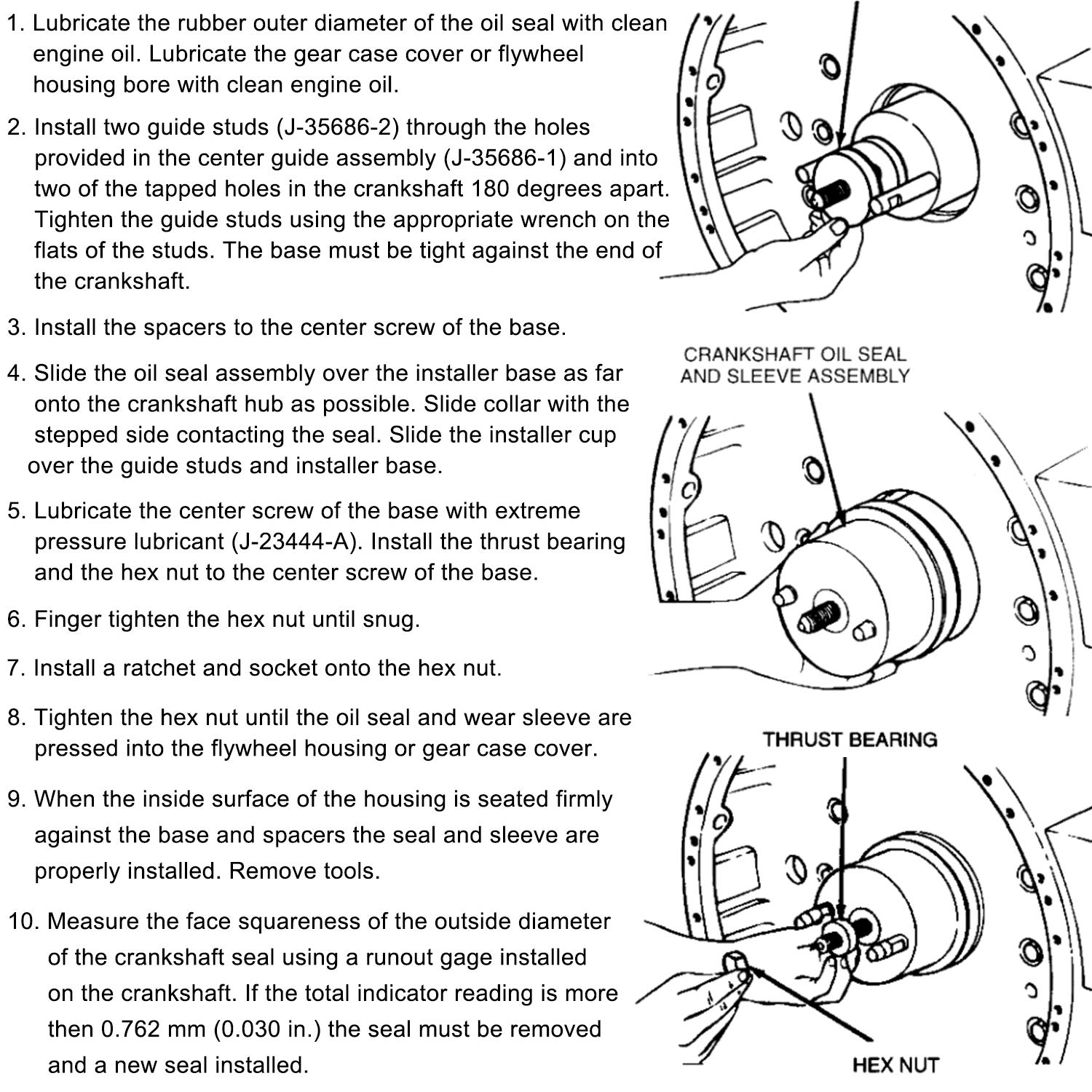 1. Lubricate the rubber outer diameter of the oil seal with clean engine oil. Lubricate the gear case cover or flywheel housing bore with clean engine oil.

2. Install two guide studs (J-35686-2) through the holes provided in the center guide assembly (J-35686-1) and into two of the tapped holes in the crankshaft 180 degrees apart. Tighten the guide studs using the appropriate wrench on the flats of the studs. The base must be tight against the end of the crankshaft.

3. Install the spacers to the center screw of the base.

4. Slide the oil seal assembly over the installer base as far onto the crankshaft hub as possible. Slide collar with the stepped side contacting the seal. Slide the installer cup over the guide studs and installer base.

5. Lubricate the center screw of the base with extreme pressure lubricant (J-23444-A). Install the thrust bearing and the hex nut to the center screw of the base.

6. Finger tighten the hex nut until snug.

7. Install a ratchet and socket onto the hex nut.

8. Tighten the hex nut until the oil seal and wear sleeve are pressed into the flywheel housing or gear case cover.

9. When the inside surface of the housing is seated firmly against the base and spacers the seal and sleeve are properly installed. Remove tools.

10. Measure the face squareness of the outside diameter of the crankshaft seal using a runout gage installed on the crankshaft. If the total indicator reading is more then 0.762 mm (0.030 in.) the seal must be removed and a new seal installed.

CRANKSHAFT OIL SEAL AND SLEEVE ASSEMBLY

THRUST BEARING

HEX NUT