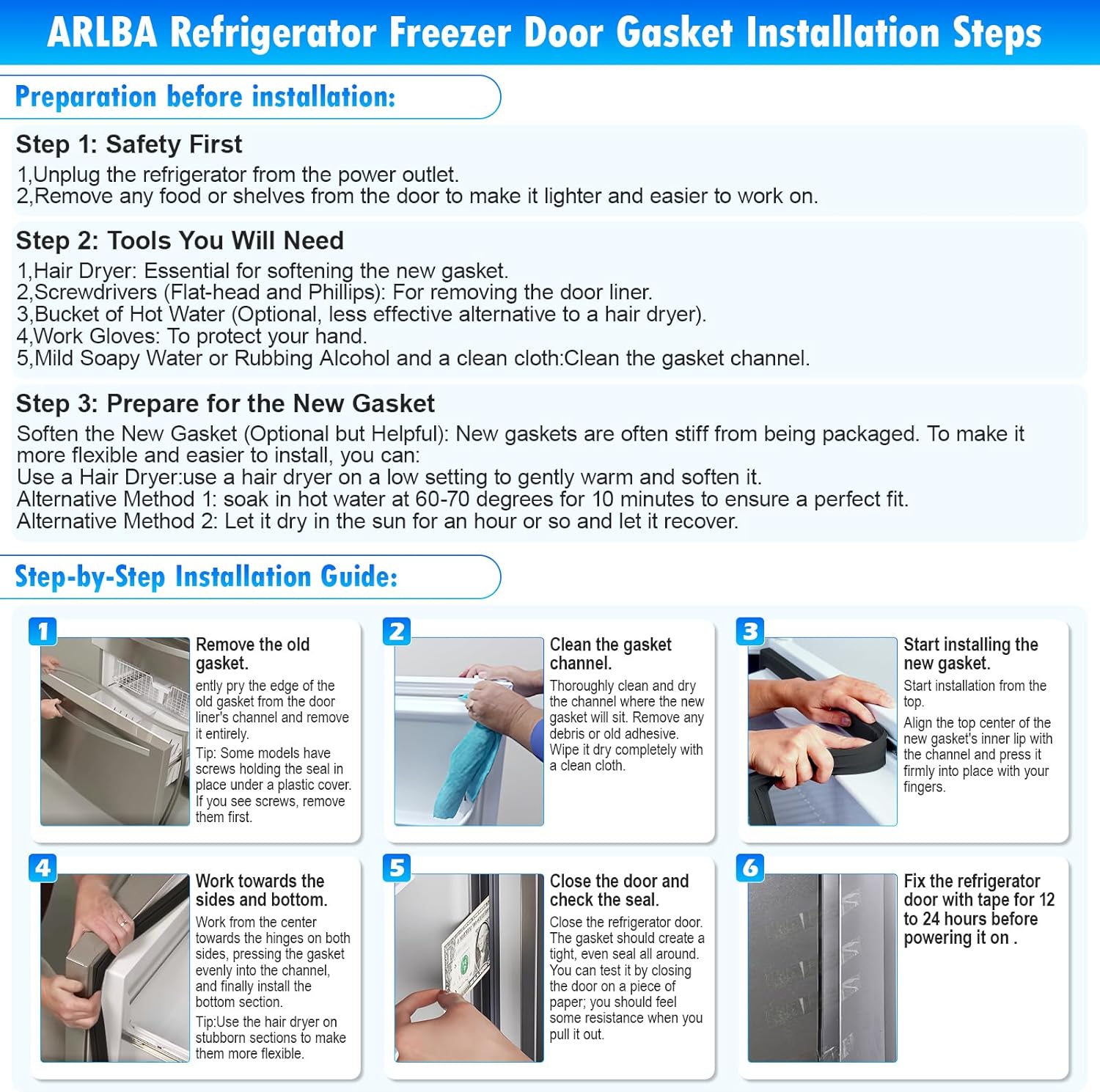 ARLBA Refrigerator Freezer Door Gasket Installation Steps

Preparation before installation:

Step 1: Safety First
1,Unplug the refrigerator from the power outlet.
2,Remove any food or shelves from the door to make it lighter and easier to work on.

Step 2: Tools You Will Need
1,Hair Dryer: Essential for softening the new gasket.
2,Screwdrivers (Flat-head and Phillips): For removing the door liner.
3,Bucket of Hot Water (Optional, less effective alternative to a hair dryer).
4,Work Gloves: To protect your hand.
5,Mild Soapy Water or Rubbing Alcohol and a clean cloth:Clean the gasket channel.

Step 3: Prepare for the New Gasket
Soften the New Gasket (Optional but Helpful): New gaskets are often stiff from being packaged. To make it more flexible and easier to install, you can:
Use a Hair Dryer:use a hair dryer on a low setting to gently warm and soften it.
Alternative Method 1: soak in hot water at 60-70 degrees for 10 minutes to ensure a perfect fit.
Alternative Method 2: Let it dry in the sun for an hour or so and let it recover.

Step-by-Step Installation Guide:

1
Remove the old gasket.
ently pry the edge of the old gasket from the door liner's channel and remove it entirely.
Tip: Some models have screws holding the seal in place under a plastic cover. If you see screws, remove them first.

2
Clean the gasket channel.
Thoroughly clean and dry the channel where the new gasket will sit. Remove any debris or old adhesive. Wipe it dry completely with a clean cloth.

3
Start installing the new gasket.
Start installation from the top.
Align the top center of the new gasket's inner lip with the channel and press it firmly into place with your fingers.

4
Work towards the sides and bottom.
Work from the center towards the hinges on both sides, pressing the gasket evenly into the channel, and finally install the bottom section.
Tip:Use the hair dryer on stubborn sections to make them more flexible.

5
Close the door and check the seal.
Close the refrigerator door. The gasket should create a tight, even seal all around. You can test it by closing the door on a piece of paper; you should feel some resistance when you pull it out.

6
Fix the refrigerator door with tape for 12 to 24 hours before powering it on .