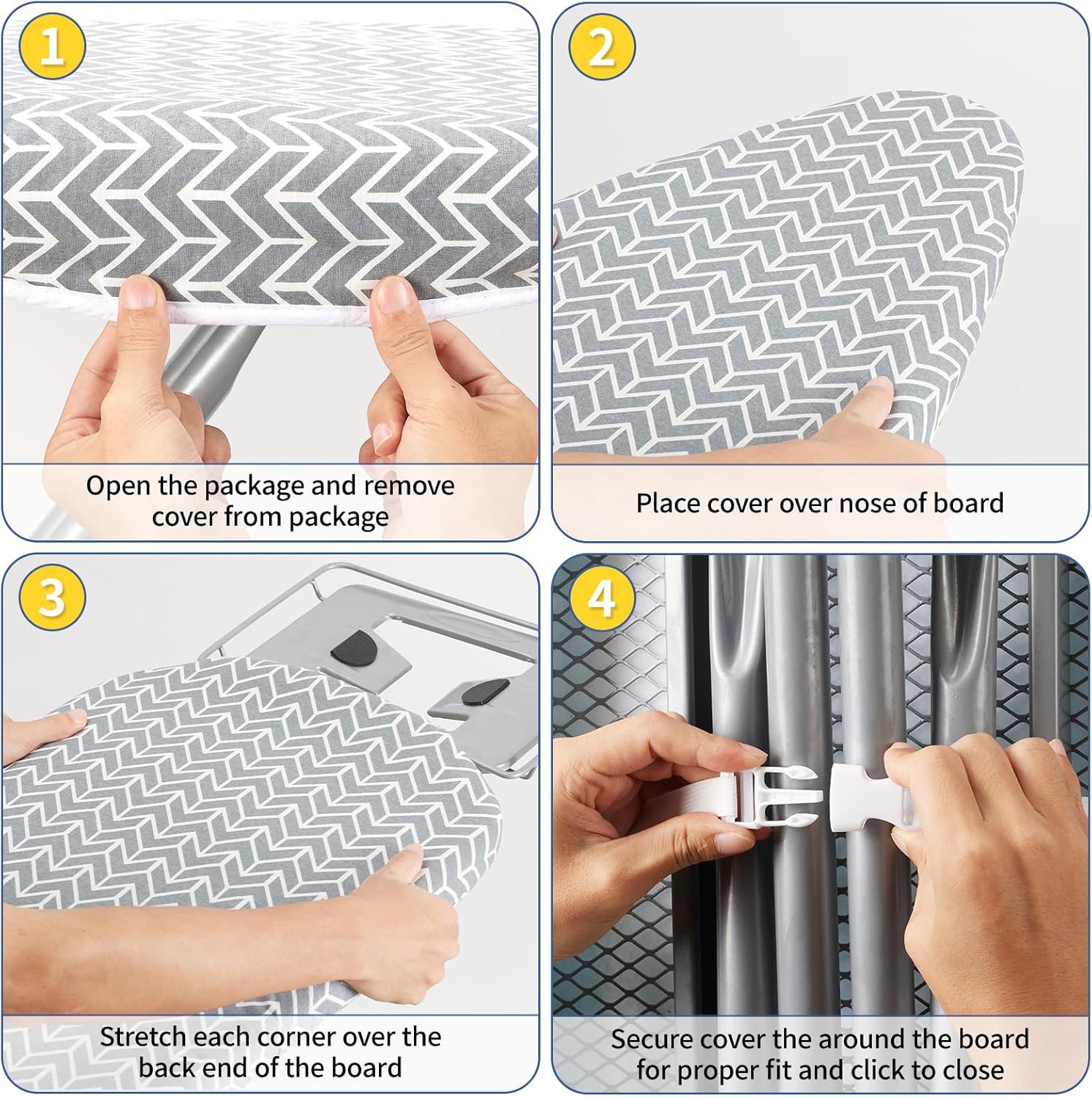 1
Open the package and remove cover from package

2
Place cover over nose of board

3
Stretch each corner over the back end of the board

4
Secure cover the around the board for proper fit and click to close