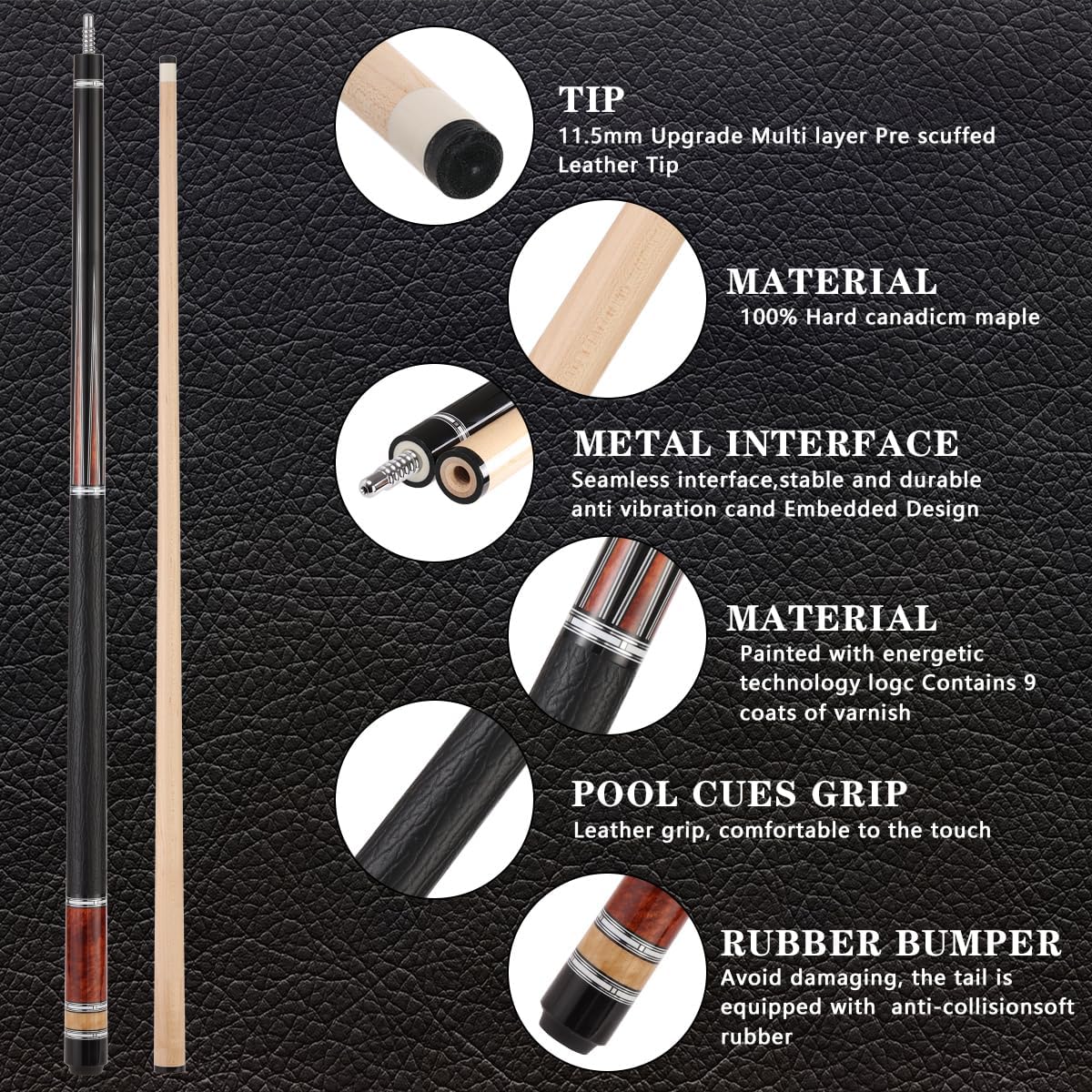 TIP
11.5mm Upgrade Multi layer Pre scuffed Leather Tip

MATERIAL
100% Hard canadicm maple

METAL INTERFACE
Seamless interface,stable and durable anti vibration cand Embedded Design

MATERIAL
Painted with energetic technology logc Contains 9 coats of varnish

POOL CUES GRIP
Leather grip, comfortable to the touch

RUBBER BUMPER
Avoid damaging, the tail is equipped with anti-collisionsoft rubber