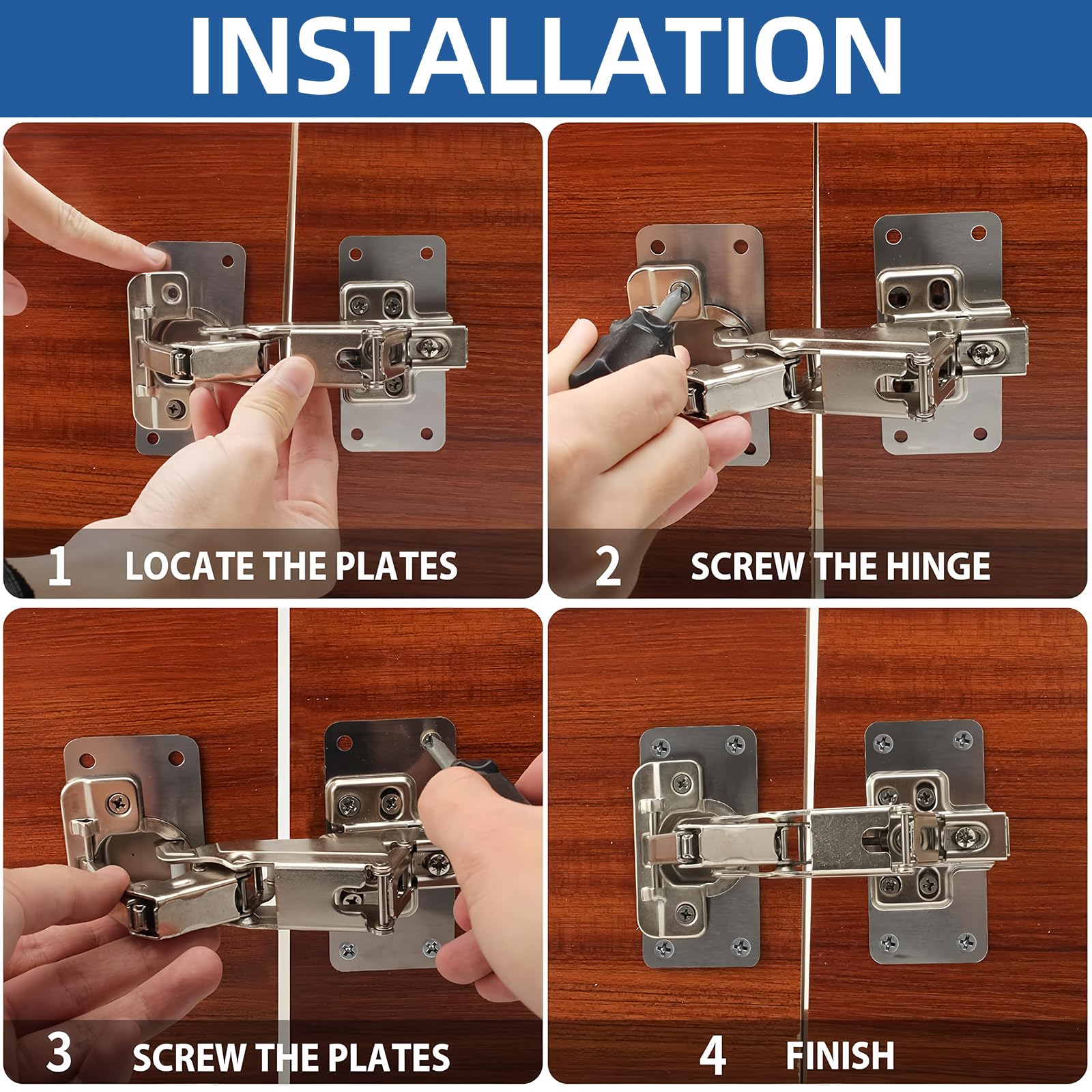 INSTALLATION

1 LOCATE THE PLATES

2 SCREW THE HINGE

3 SCREW THE PLATES

4 FINISH