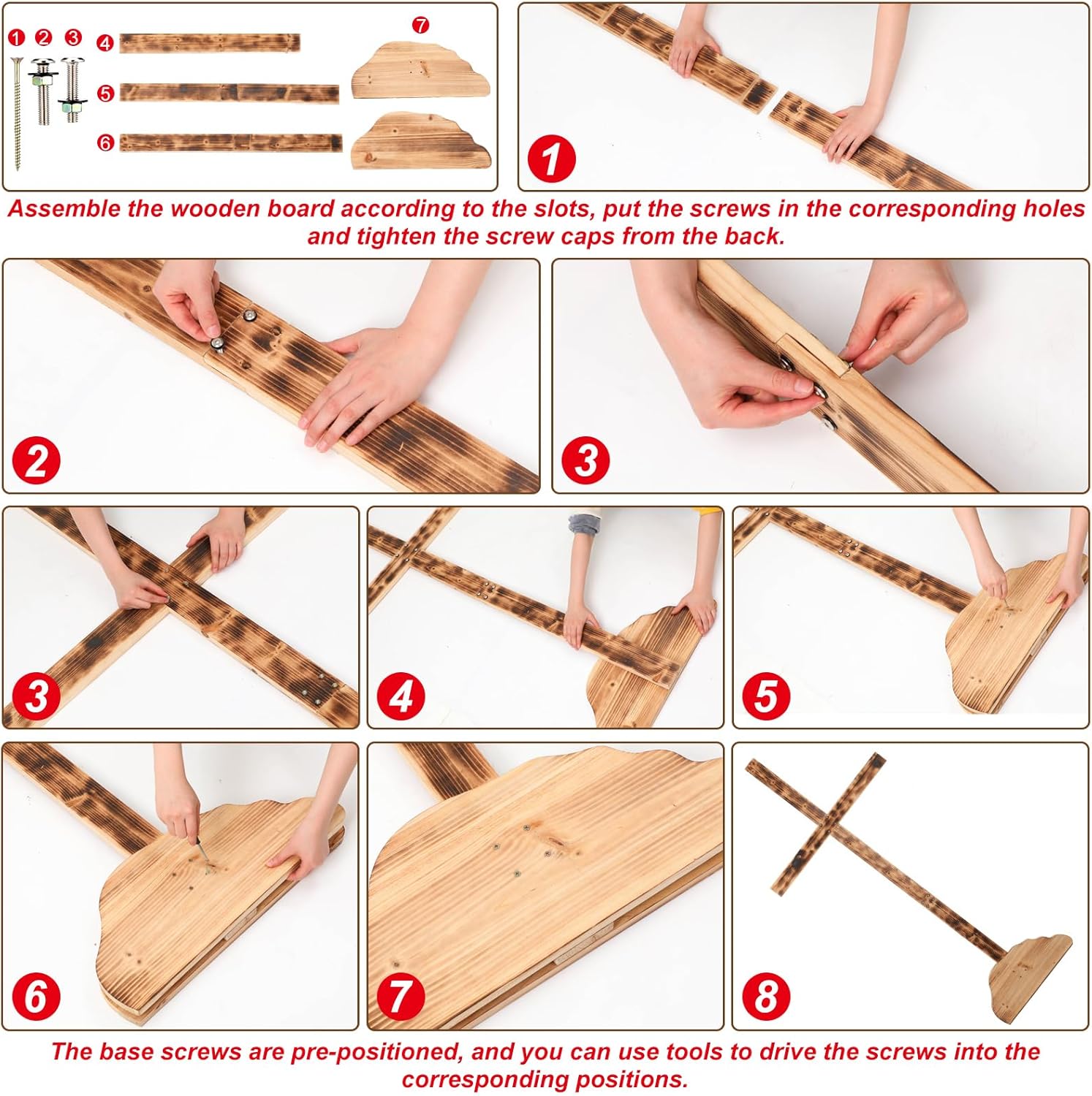 1 2 3 4 5 6 7

1

Assemble the wooden board according to the slots, put the screws in the corresponding holes and tighten the screw caps from the back.

2

3

3

4

5

6

7

8

The base screws are pre-positioned, and you can use tools to drive the screws into the corresponding positions.