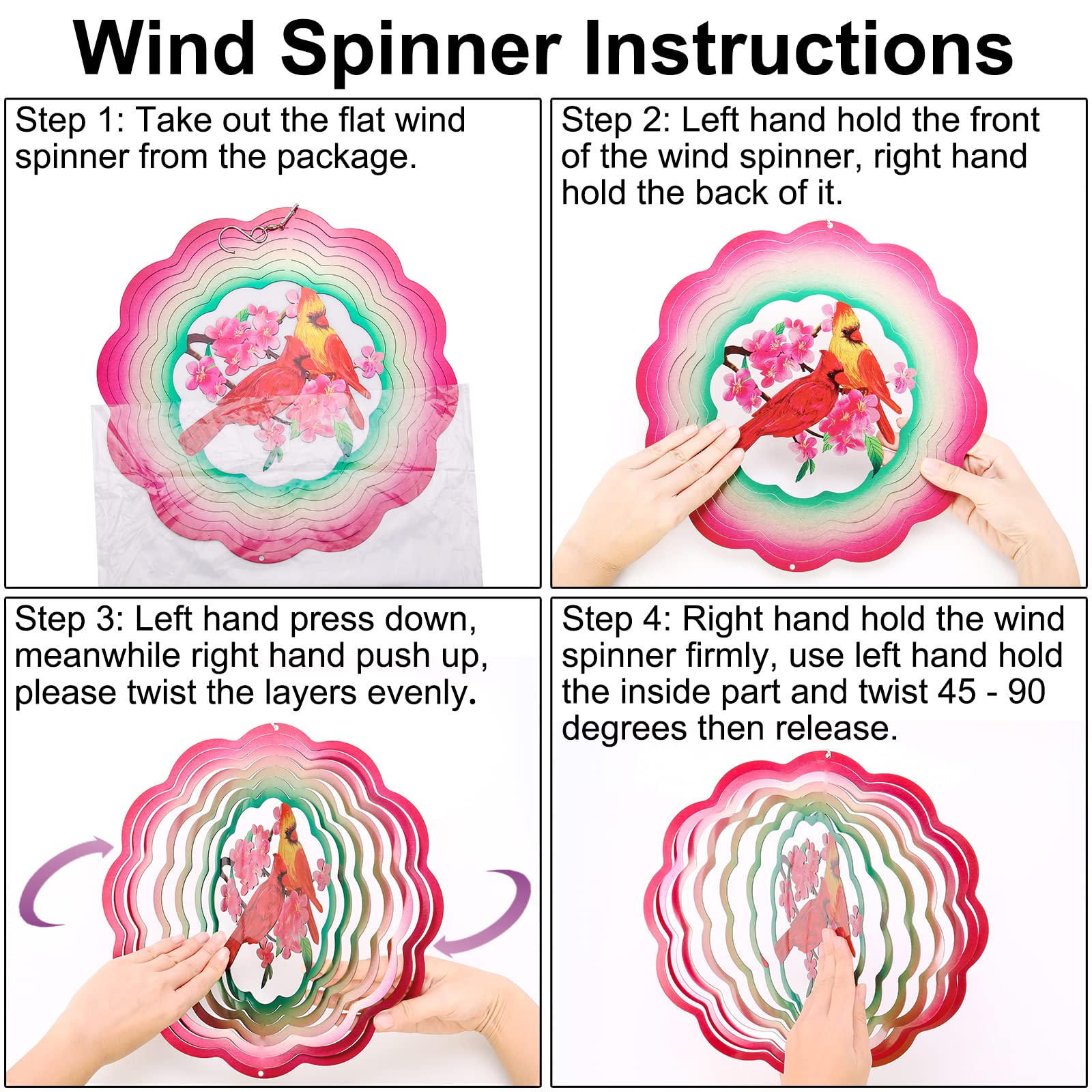 Wind Spinner Instructions

Step 1: Take out the flat wind spinner from the package.

Step 2: Left hand hold the front of the wind spinner, right hand hold the back of it.

Step 3: Left hand press down, meanwhile right hand push up, please twist the layers evenly.

Step 4: Right hand hold the wind spinner firmly, use left hand hold the inside part and twist 45 - 90 degrees then release.