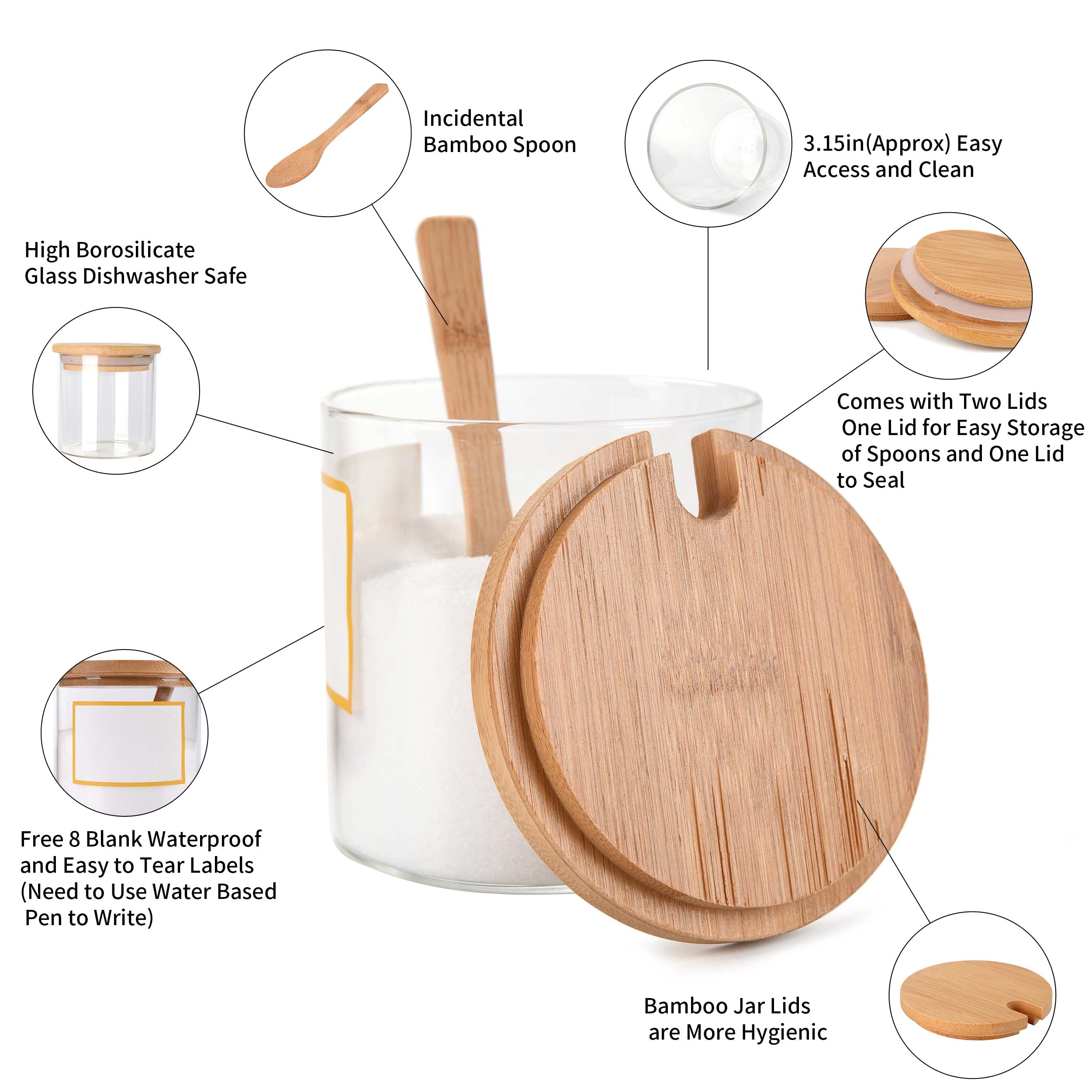 Incidental Bamboo Spoon

3.15in(Approx) Easy Access and Clean

High Borosilicate Glass Dishwasher Safe

Comes with Two Lids One Lid for Easy Storage of Spoons and One Lid to Seal

Free 8 Blank Waterproof and Easy to Tear Labels (Need to Use Water Based Pen to Write)

Bamboo Jar Lids are More Hygienic