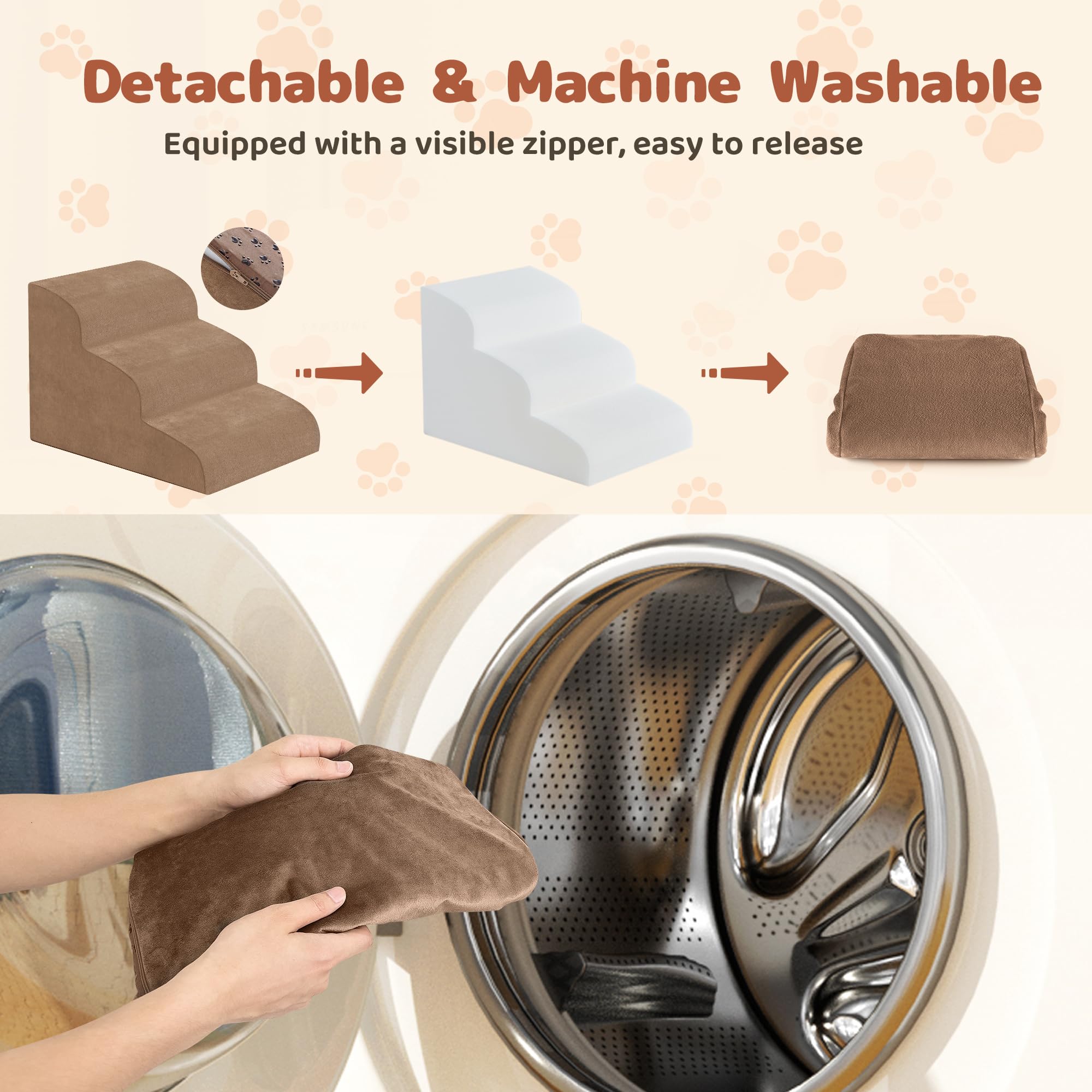 Detachable & Machine Washable

Equipped with a visible zipper, easy to release