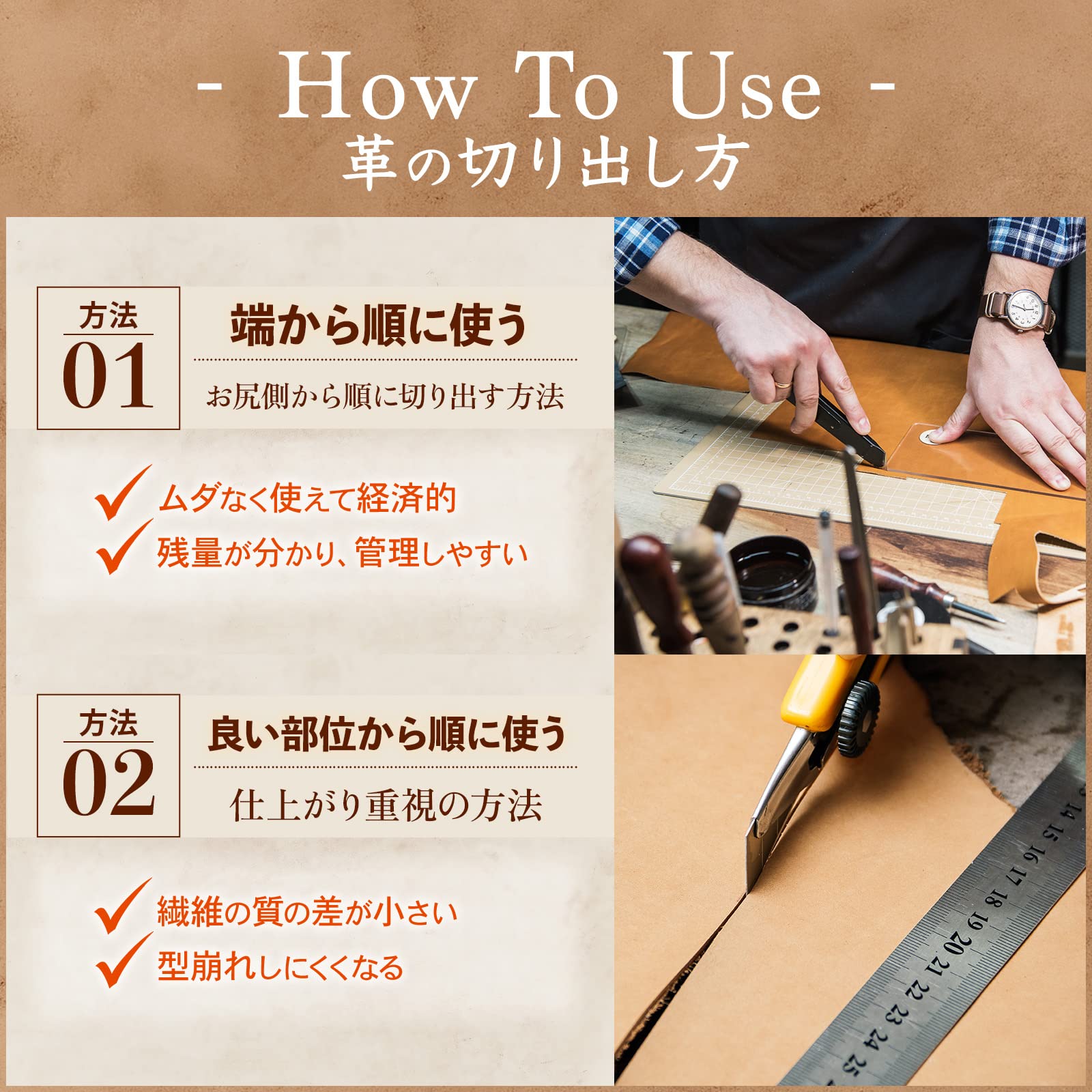 - How To Use -
革の切り出し方

方法
01
端から順に使う
お尻側から順に切り出す方法

ムダなく使えて経済的
残量が分かり、管理しやすい

方法
02
良い部位から順に使う
仕上がり重視の方法

繊維の質の差が小さい
型崩れしにくくなる

14 15 16 17 18 19 20 21 22 23 24 25